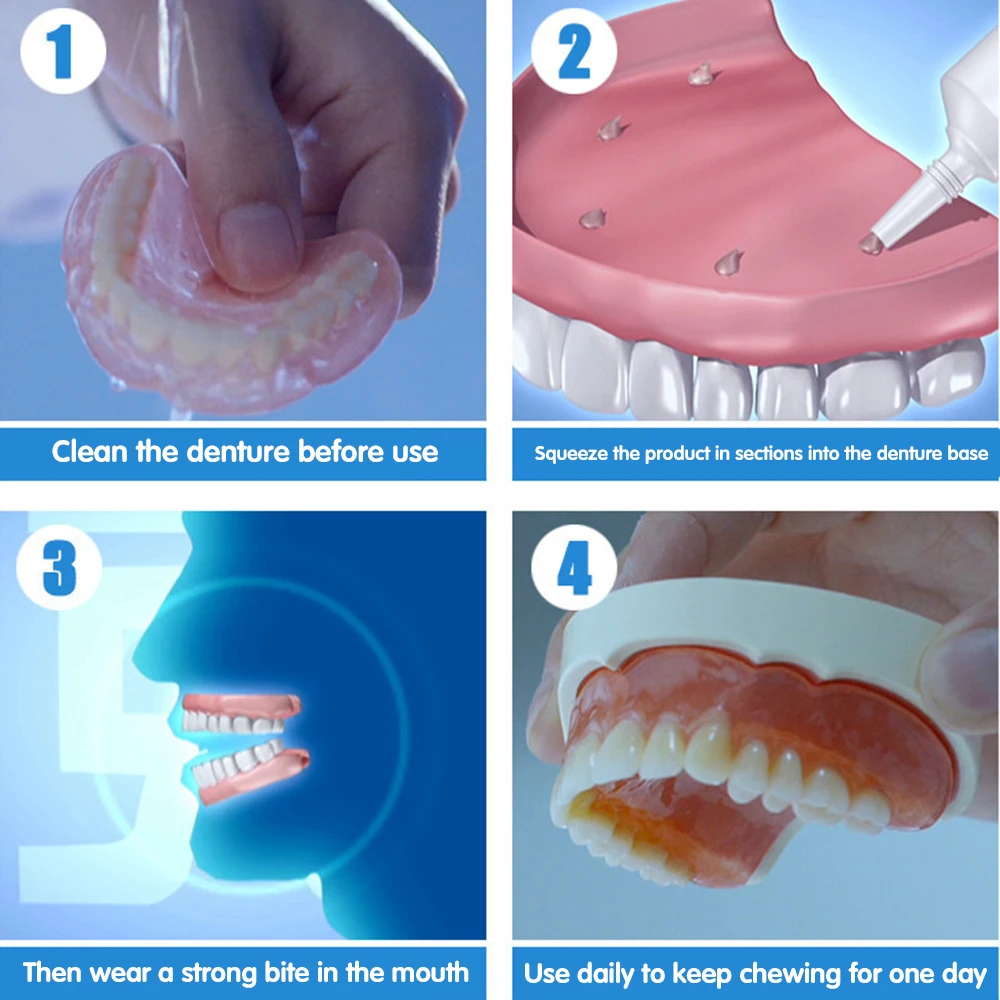 1

Clean the denture before use

2

Squeeze the product in sections into the denture base

3

Then wear a strong bite in the mouth

4

Use daily to keep chewing for one day