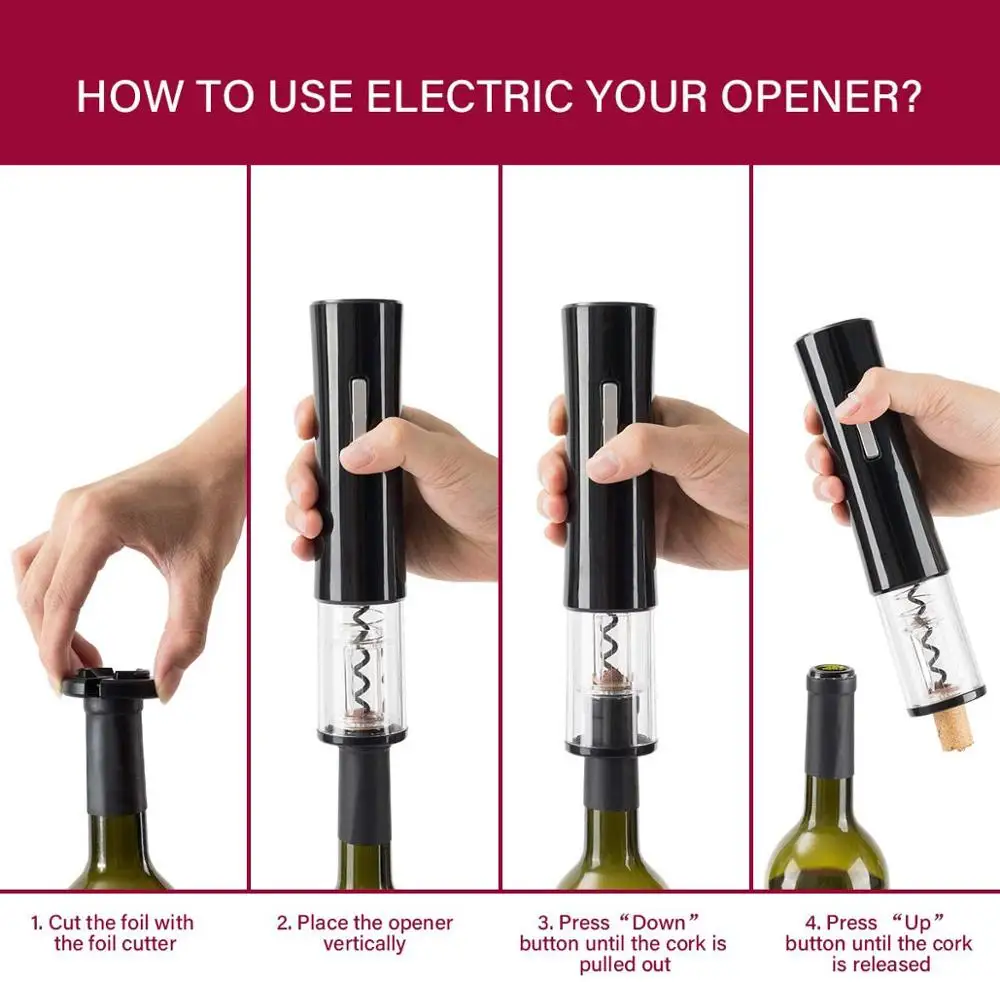 HOW TO USE ELECTRIC YOUR OPENER?

1. Cut the foil with the foil cutter

2. Place the opener vertically

3. Press “Down” button until the cork is pulled out

4. Press “Up” button until the cork is released