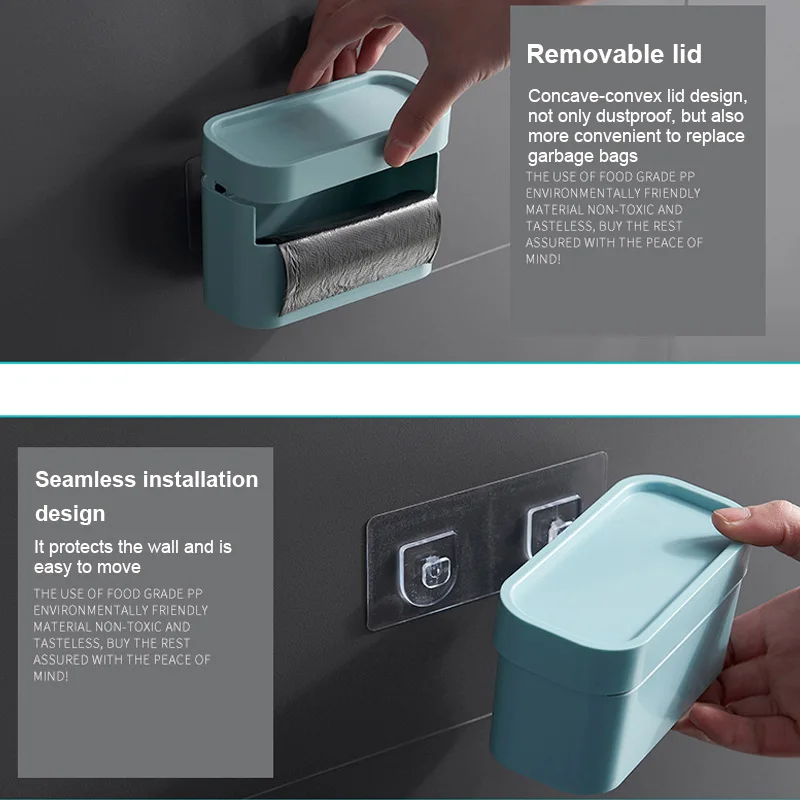 Removable lid

Concave-convex lid design, not only dustproof, but also more convenient to replace garbage bags

THE USE OF FOOD GRADE PP ENVIRONMENTALLY FRIENDLY MATERIAL NON-TOXIC AND TASTELESS, BUY THE REST ASSURED WITH THE PEACE OF MIND!

Seamless installation design

It protects the wall and is easy to move

THE USE OF FOOD GRADE PP ENVIRONMENTALLY FRIENDLY MATERIAL NON-TOXIC AND TASTELESS, BUY THE REST ASSURED WITH THE PEACE OF MIND!