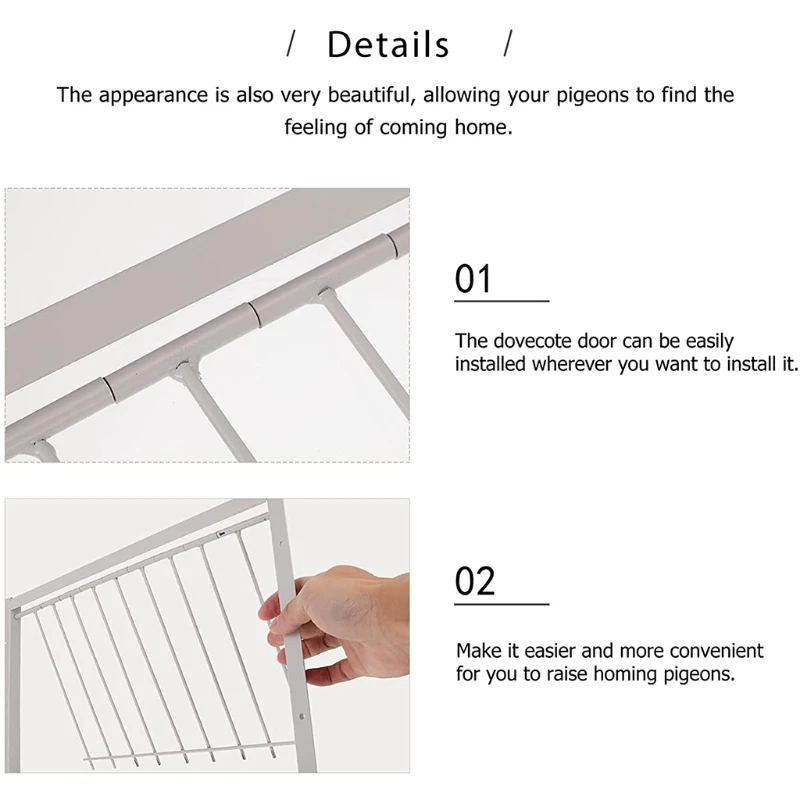 / Details /

The appearance is also very beautiful, allowing your pigeons to find the feeling of coming home.

01

The dovecote door can be easily installed wherever you want to install it.

02

Make it easier and more convenient for you to raise homing pigeons.