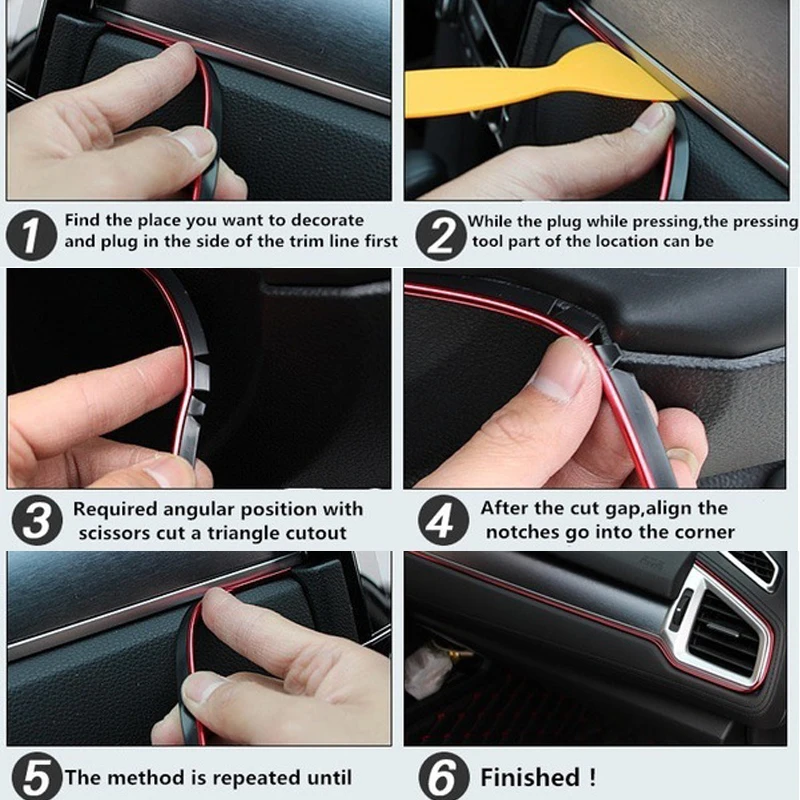 1 Find the place you want to decorate and plug in the side of the trim line first

2 While the plug while pressing,the pressing tool part of the location can be

3 Required angular position with scissors cut a triangle cutout

4 After the cut gap,align the notches go into the corner

5 The method is repeated until

6 Finished !