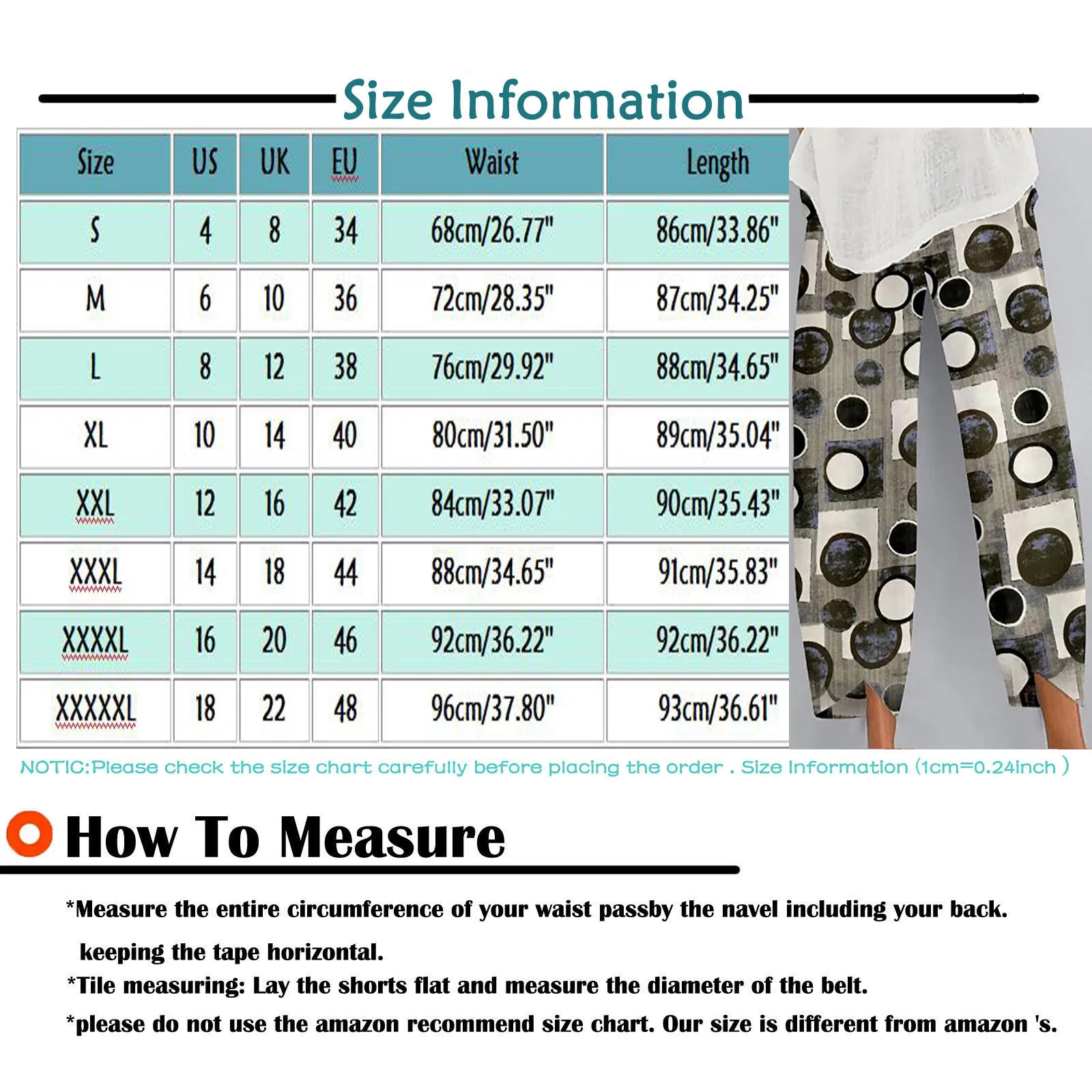 Size Information

| Size | US | UK | EU | Waist | Length |
|---|---|---|---|---|---|
| S | 4 | 8 | 34 | 68cm/26.77" | 86cm/33.86" |
| M | 6 | 10 | 36 | 72cm/28.35" | 87cm/34.25" |
| L | 8 | 12 | 38 | 76cm/29.92" | 88cm/34.65" |
| XL | 10 | 14 | 40 | 80cm/31.50" | 89cm/35.04" |
| XXL | 12 | 16 | 42 | 84cm/33.07" | 90cm/35.43" |
| XXXL | 14 | 18 | 44 | 88cm/34.65" | 91cm/35.83" |
| XXXXL | 16 | 20 | 46 | 92cm/36.22" | 92cm/36.22" |
| XXXXXL | 18 | 22 | 48 | 96cm/37.80" | 93cm/36.61" |

NOTIC:Please check the size chart carefully before placing the order . Size Information (1cm=0.24inch )

How To Measure

*Measure the entire circumference of your waist passby the navel including your back. keeping the tape horizontal.

*Tile measuring: Lay the shorts flat and measure the diameter of the belt.

*please do not use the amazon recommend size chart. Our size is different from amazon 's.