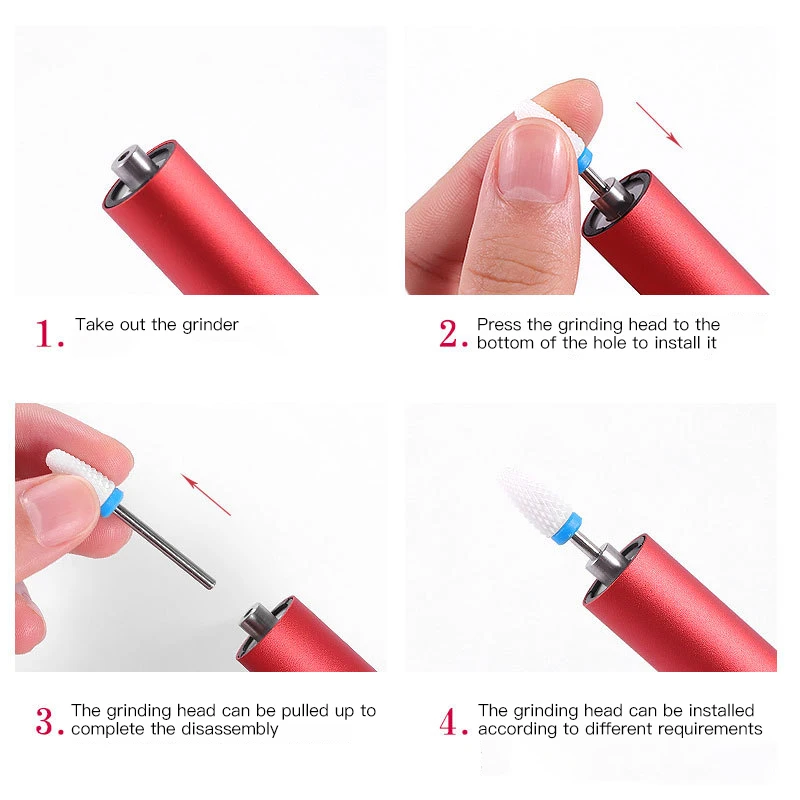 1. Take out the grinder

2. Press the grinding head to the bottom of the hole to install it

3. The grinding head can be pulled up to complete the disassembly

4. The grinding head can be installed according to different requirements