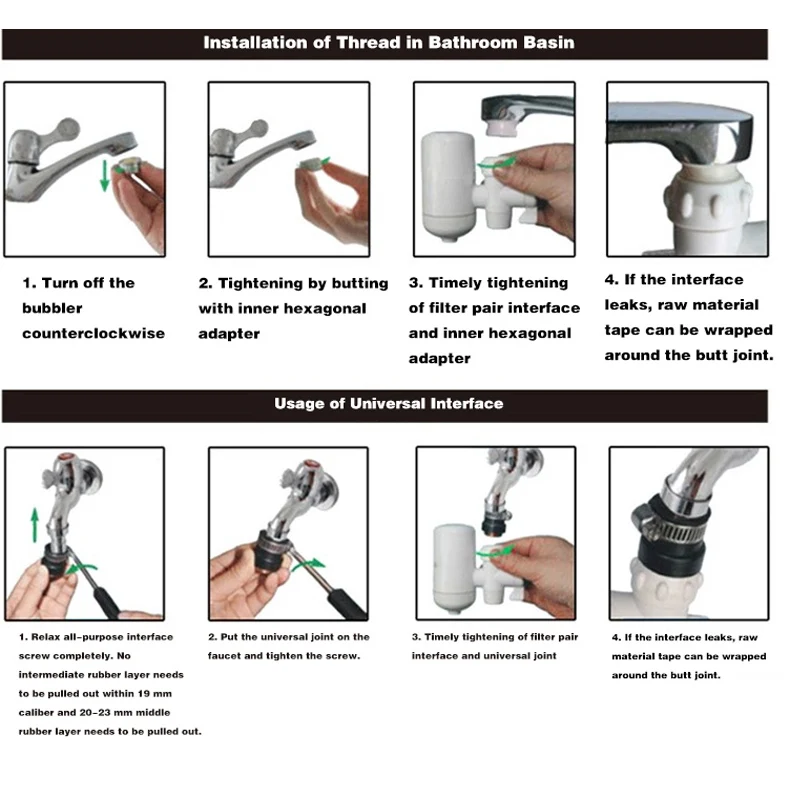 Installation of Thread in Bathroom Basin

1. Turn off the bubbler counterclockwise

2. Tightening by butting with inner hexagonal adapter

3. Timely tightening of filter pair interface and inner hexagonal adapter

4. If the interface leaks, raw material tape can be wrapped around the butt joint.

Usage of Universal Interface

1. Relax all-purpose interface screw completely. No intermediate rubber layer needs to be pulled out within 19 mm caliber and 20-23 mm middle rubber layer needs to be pulled out.

2. Put the universal joint on the faucet and tighten the screw.

3. Timely tightening of filter pair interface and universal joint

4. If the interface leaks, raw material tape can be wrapped around the butt joint.