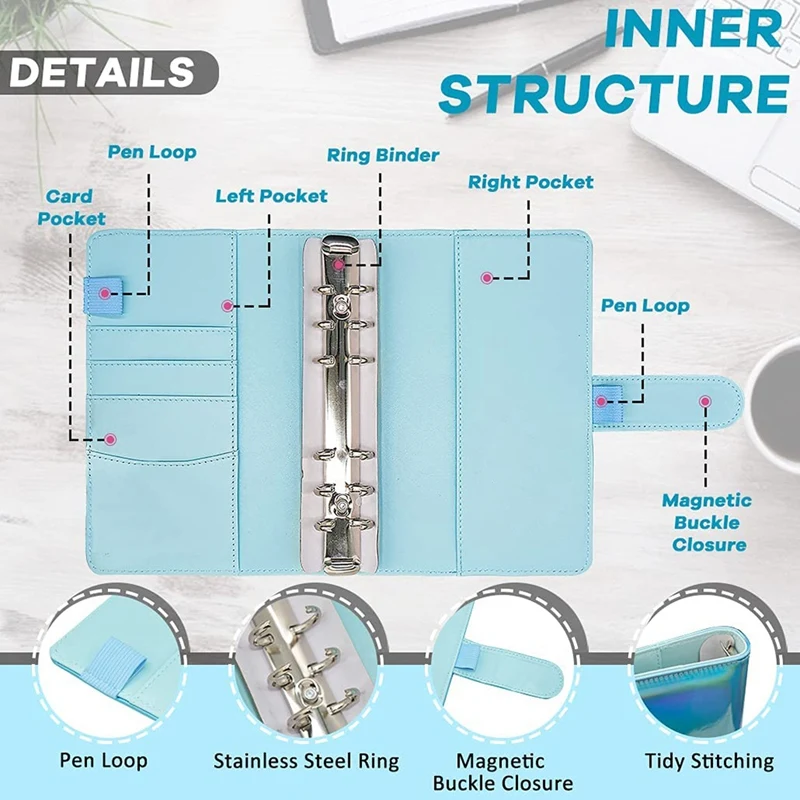 DETAILS

INNER STRUCTURE

Pen Loop

Card Pocket

Left Pocket

Ring Binder

Right Pocket

Pen Loop

Magnetic Buckle Closure

Pen Loop

Stainless Steel Ring

Magnetic Buckle Closure

Tidy Stitching