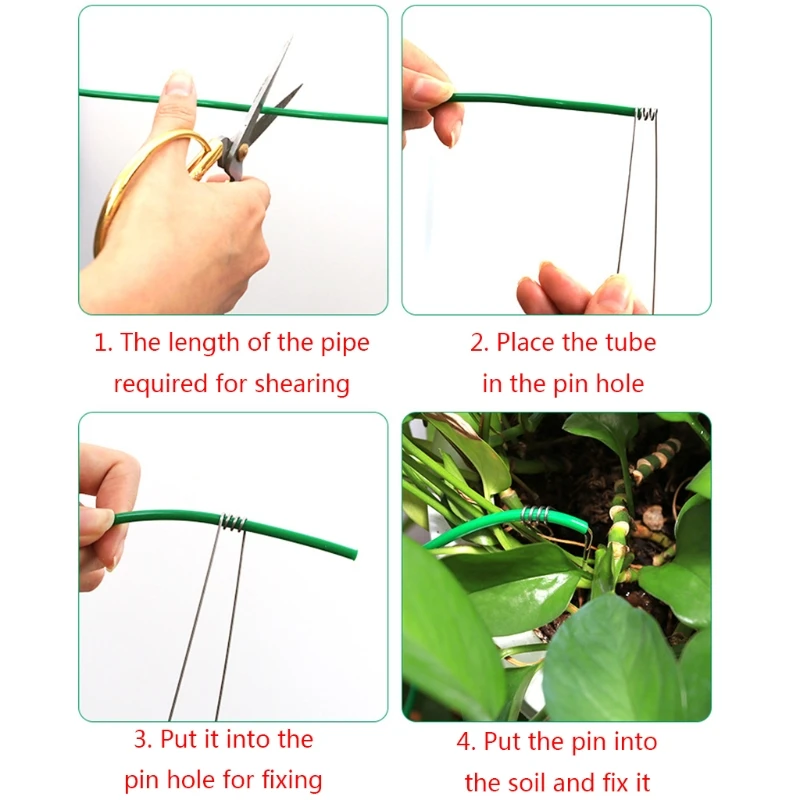 1. The length of the pipe required for shearing

2. Place the tube in the pin hole

3. Put it into the pin hole for fixing

4. Put the pin into the soil and fix it