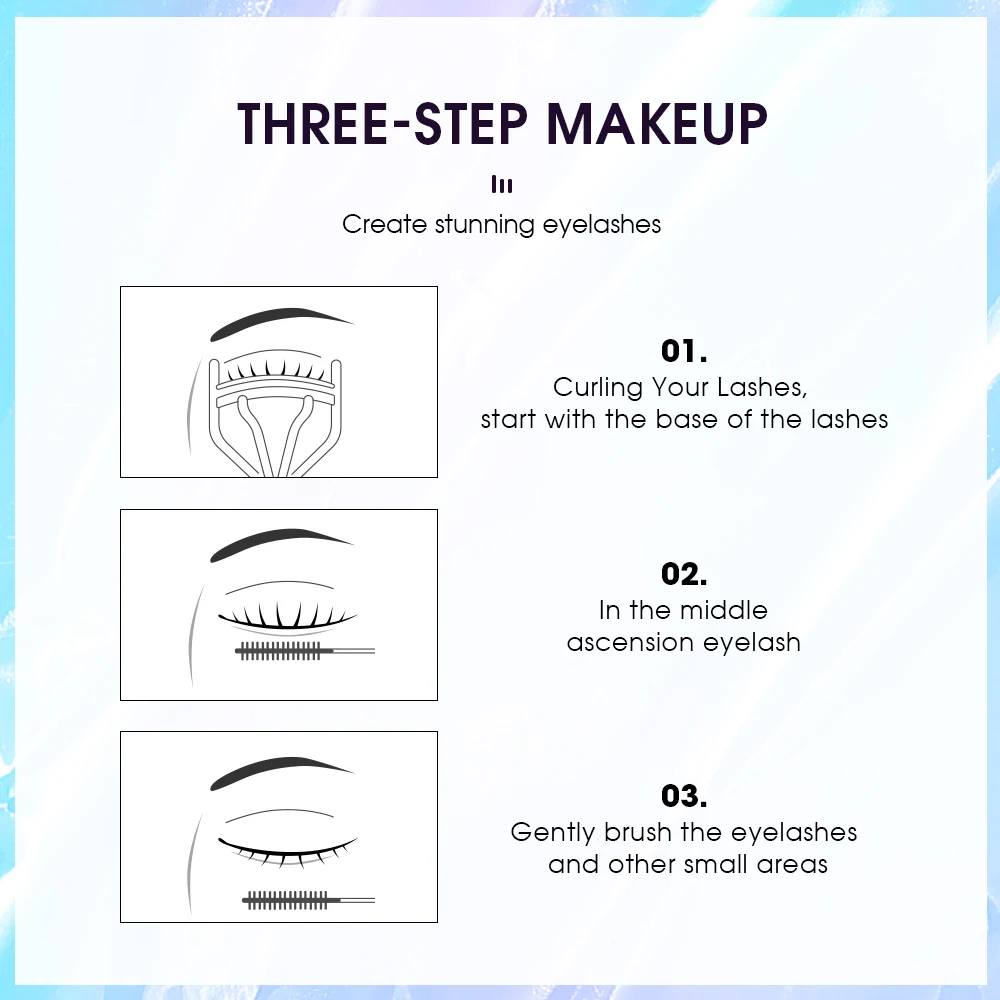 THREE-STEP MAKEUP

Create stunning eyelashes

01.
Curling Your Lashes, start with the base of the lashes

02.
In the middle ascension eyelash

03.
Gently brush the eyelashes and other small areas