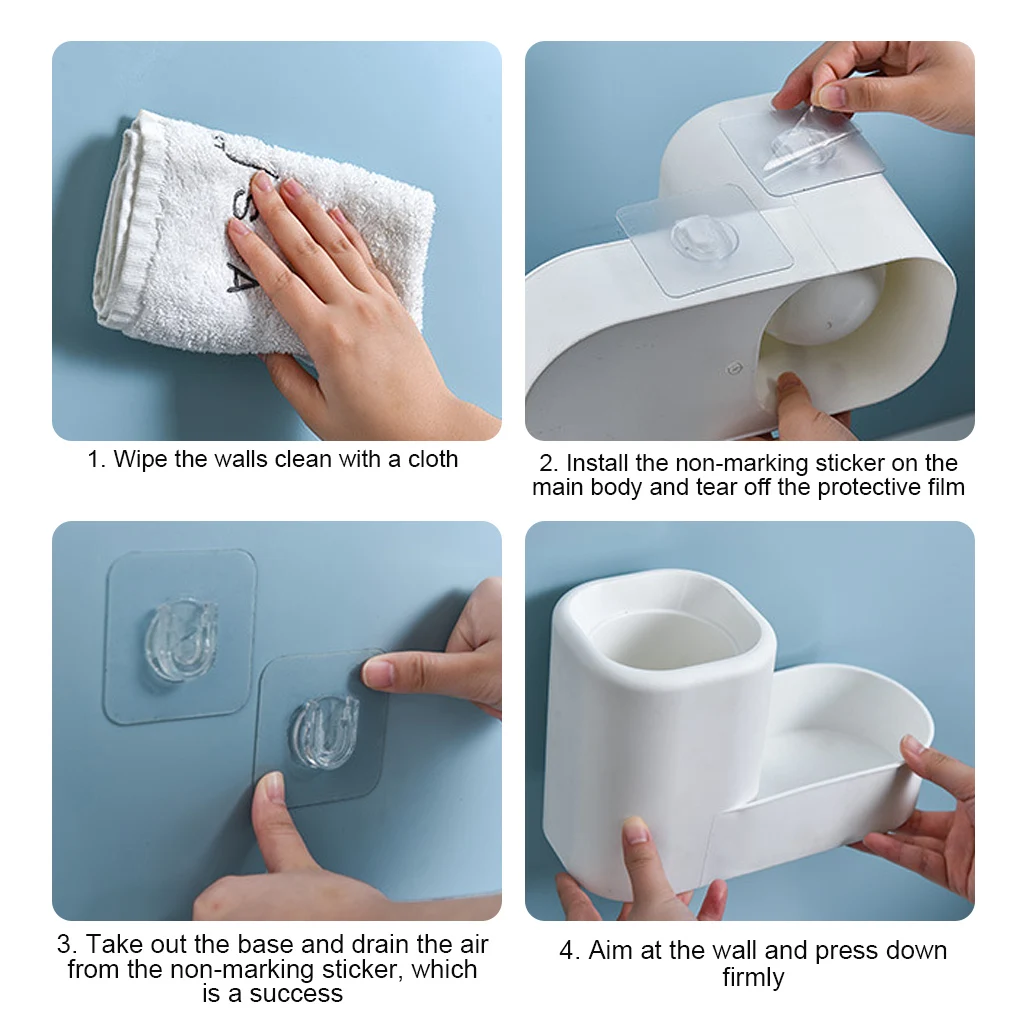 1. Wipe the walls clean with a cloth

2. Install the non-marking sticker on the main body and tear off the protective film

3. Take out the base and drain the air from the non-marking sticker, which is a success

4. Aim at the wall and press down firmly