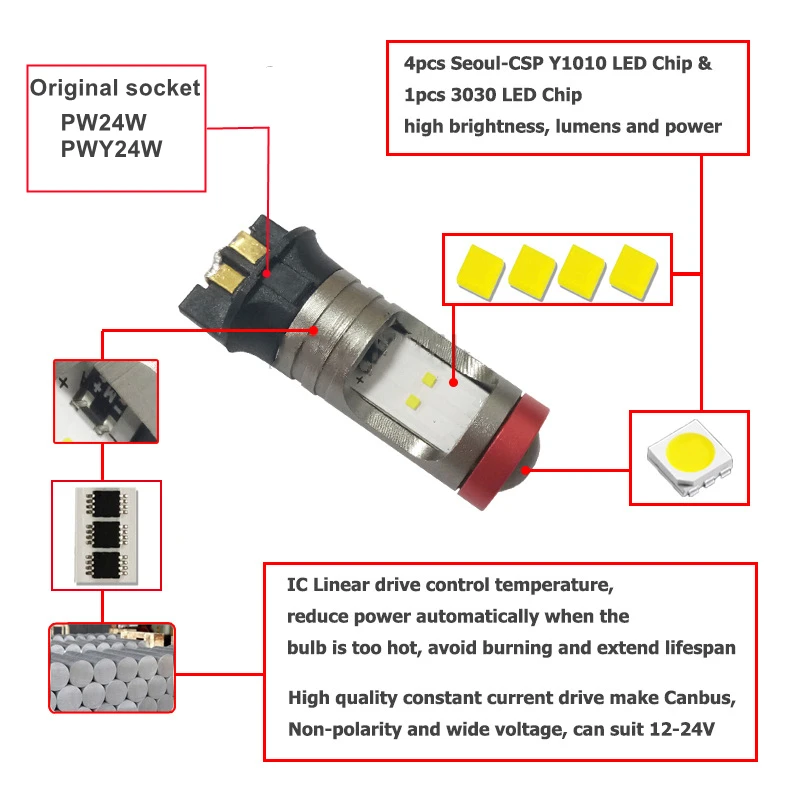 Original socket
PW24W
PWY24W

4pcs Seoul-CSP Y1010 LED Chip &
1pcs 3030 LED Chip
high brightness, lumens and power

IC Linear drive control temperature, reduce power automatically when the bulb is too hot, avoid burning and extend lifespan

High quality constant current drive make Canbus, Non-polarity and wide voltage, can suit 12-24V