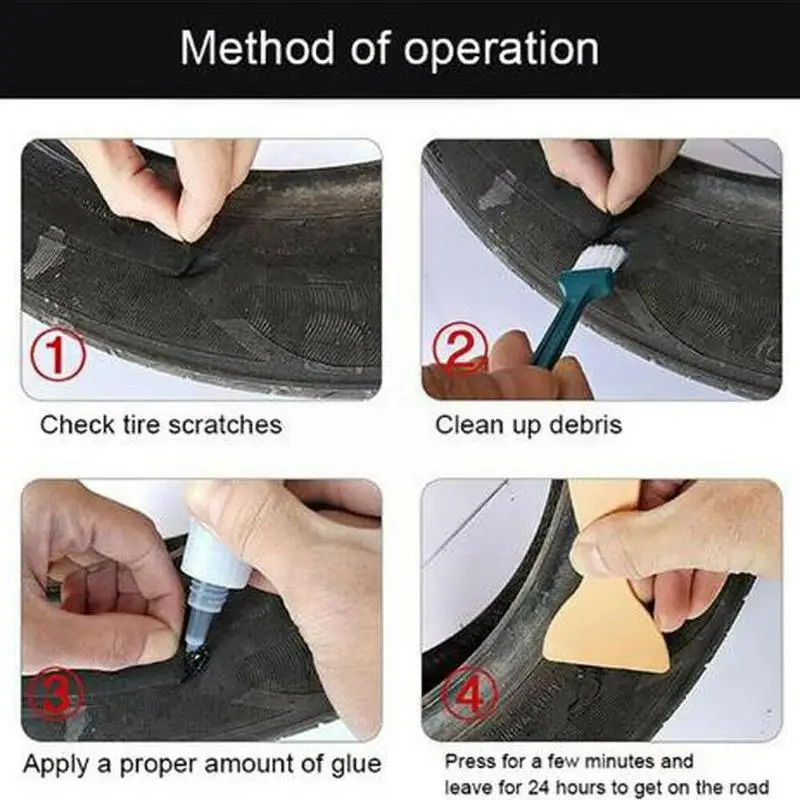 Method of operation

1

Check tire scratches

2

Clean up debris

3

Apply a proper amount of glue

4

Press for a few minutes and leave for 24 hours to get on the road