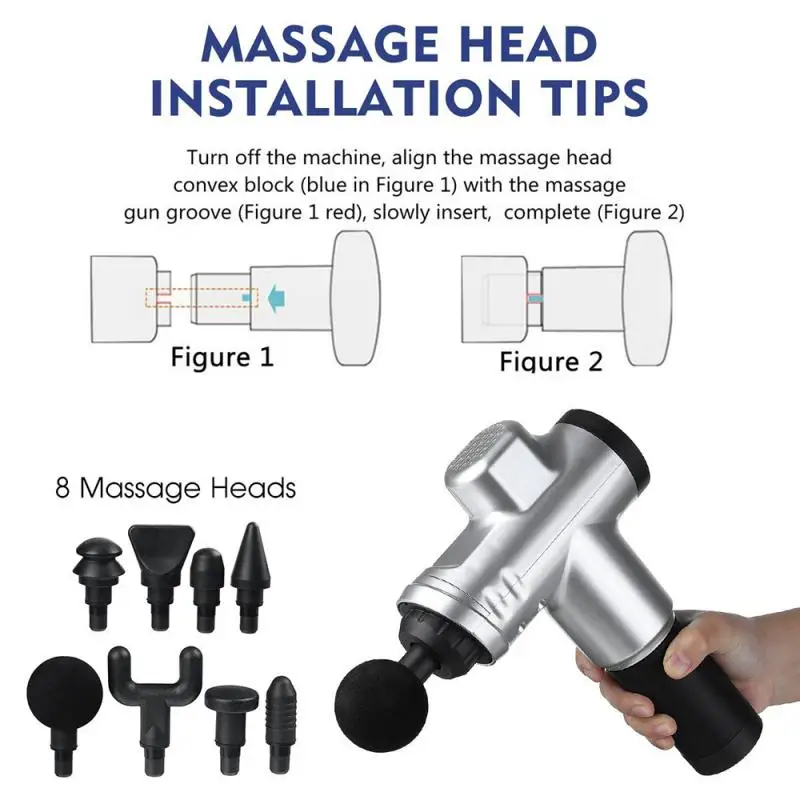 MASSAGE HEAD INSTALLATION TIPS

Turn off the machine, align the massage head convex block (blue in Figure 1) with the massage gun groove (Figure 1 red), slowly insert, complete (Figure 2)

Figure 1

Figure 2

8 Massage Heads