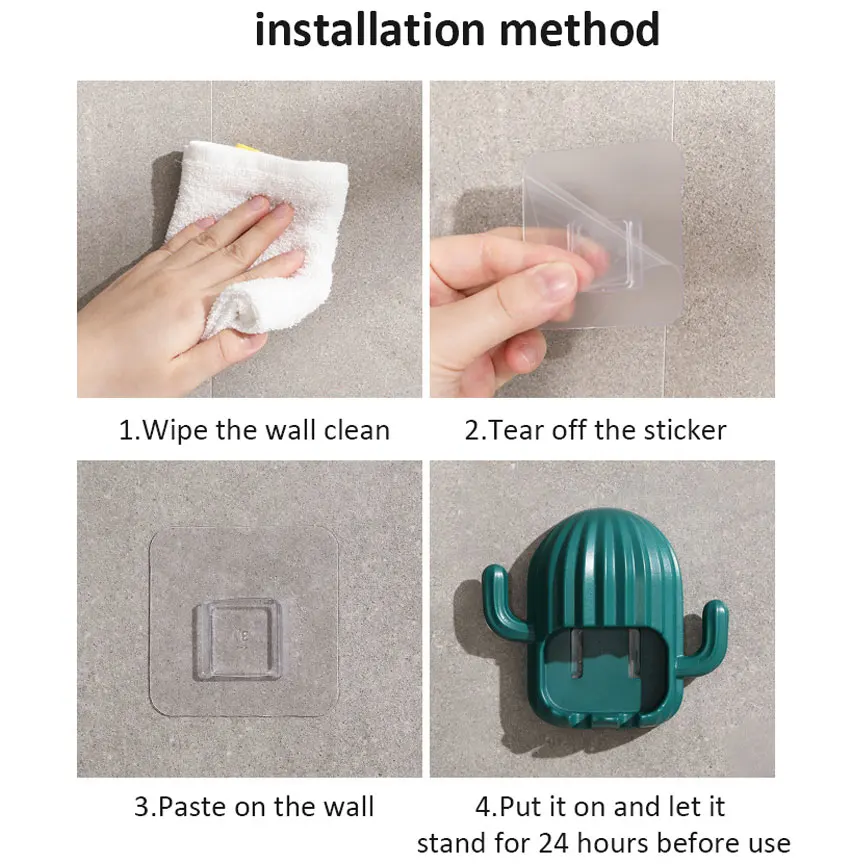 installation method

1.Wipe the wall clean

2.Tear off the sticker

3.Paste on the wall

4.Put it on and let it stand for 24 hours before use