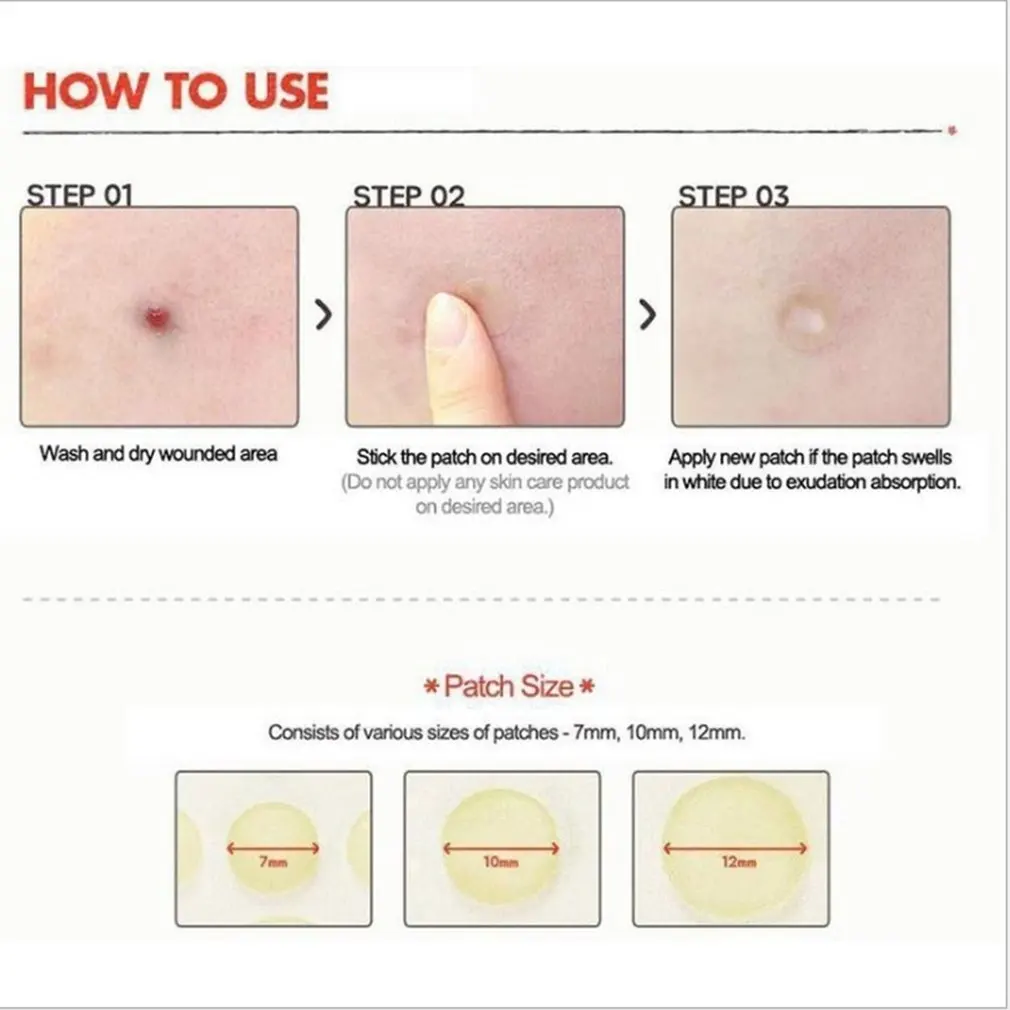 HOW TO USE

STEP 01

Wash and dry wounded area

STEP 02

Stick the patch on desired area.
(Do not apply any skin care product on desired area.)

STEP 03

Apply new patch if the patch swells in white due to exudation absorption.

* Patch Size *

Consists of various sizes of patches - 7mm, 10mm, 12mm.

7mm

10mm

12mm