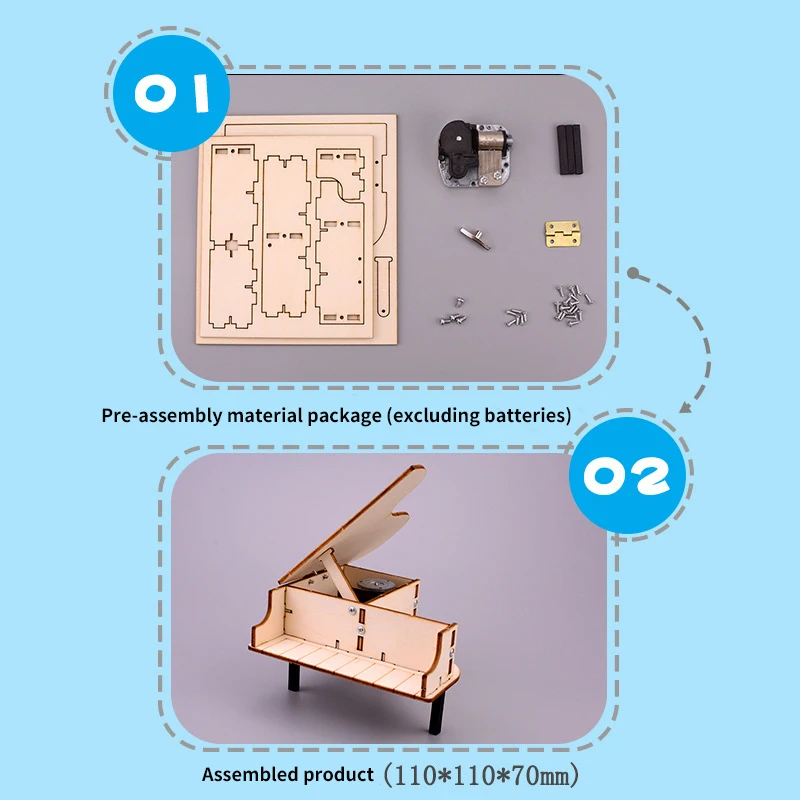 01

Pre-assembly material package (excluding batteries)

02

Assembled product （110*110*70mm）