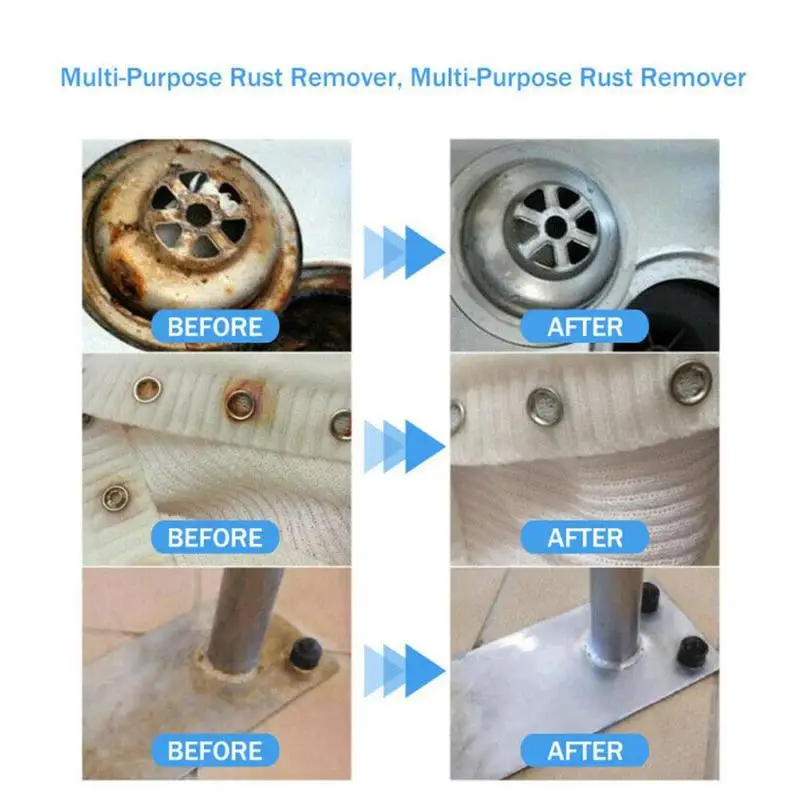 Multi-Purpose Rust Remover, Multi-Purpose Rust Remover

BEFORE

AFTER

BEFORE

AFTER

BEFORE

AFTER