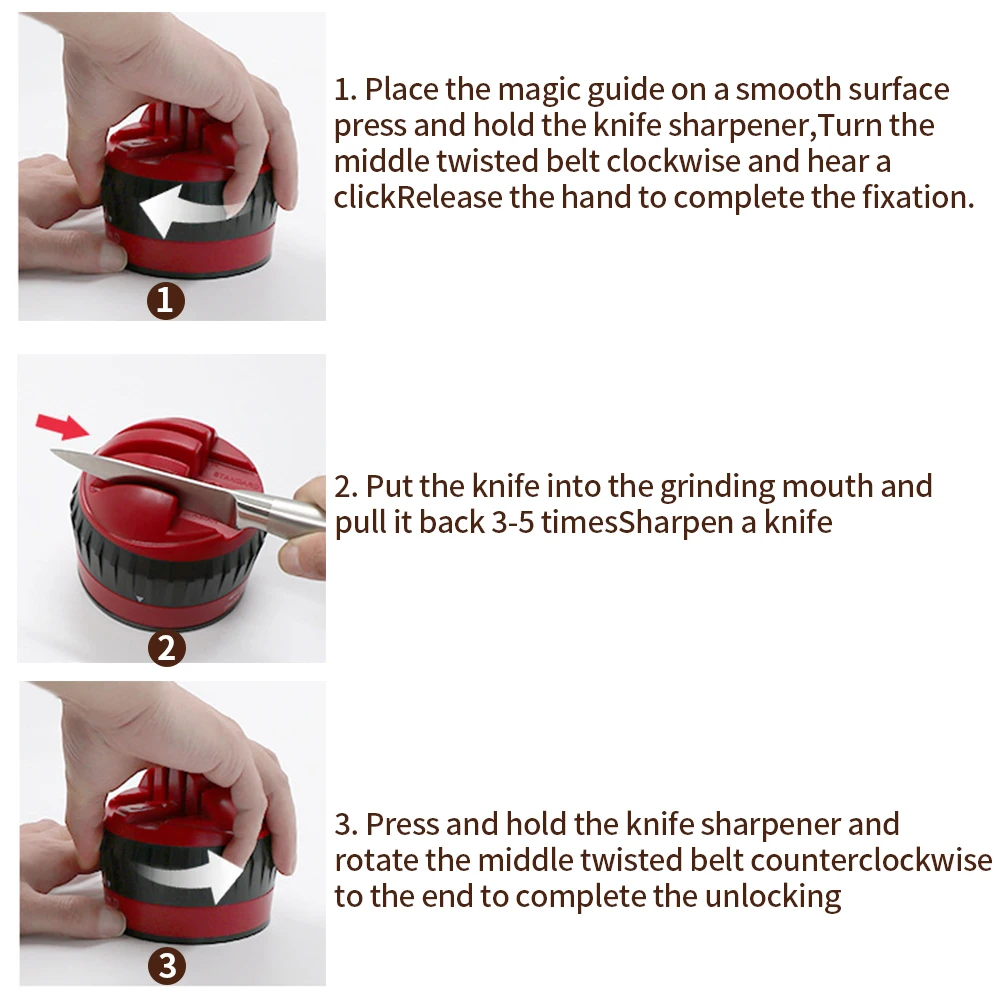 1

1. Place the magic guide on a smooth surface press and hold the knife sharpener,Turn the middle twisted belt clockwise and hear a clickRelease the hand to complete the fixation.

2

2. Put the knife into the grinding mouth and pull it back 3-5 timesSharpen a knife

3

3. Press and hold the knife sharpener and rotate the middle twisted belt counterclockwise to the end to complete the unlocking