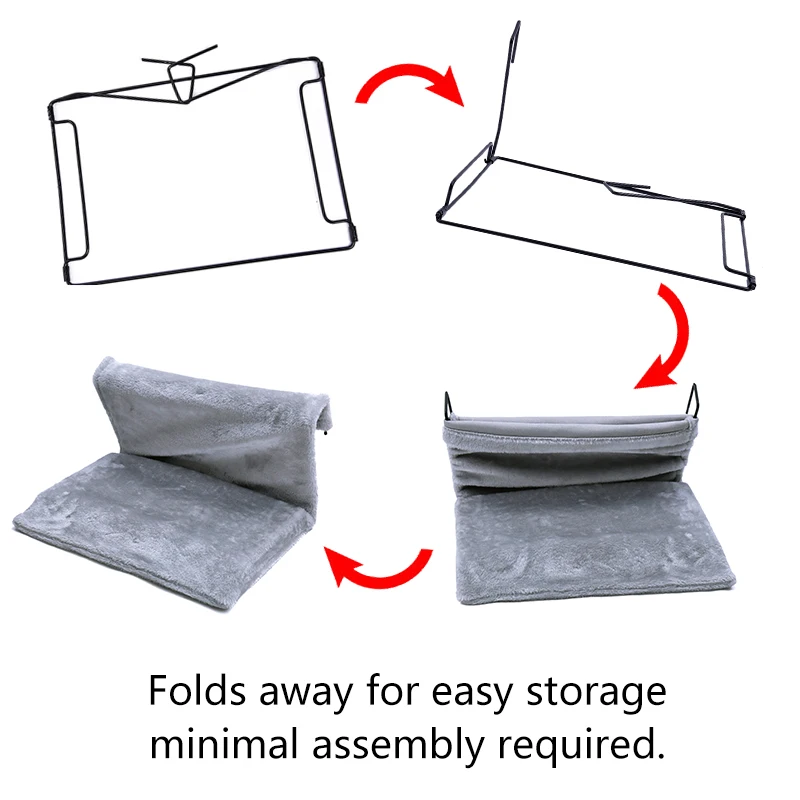 Folds away for easy storage minimal assembly required.