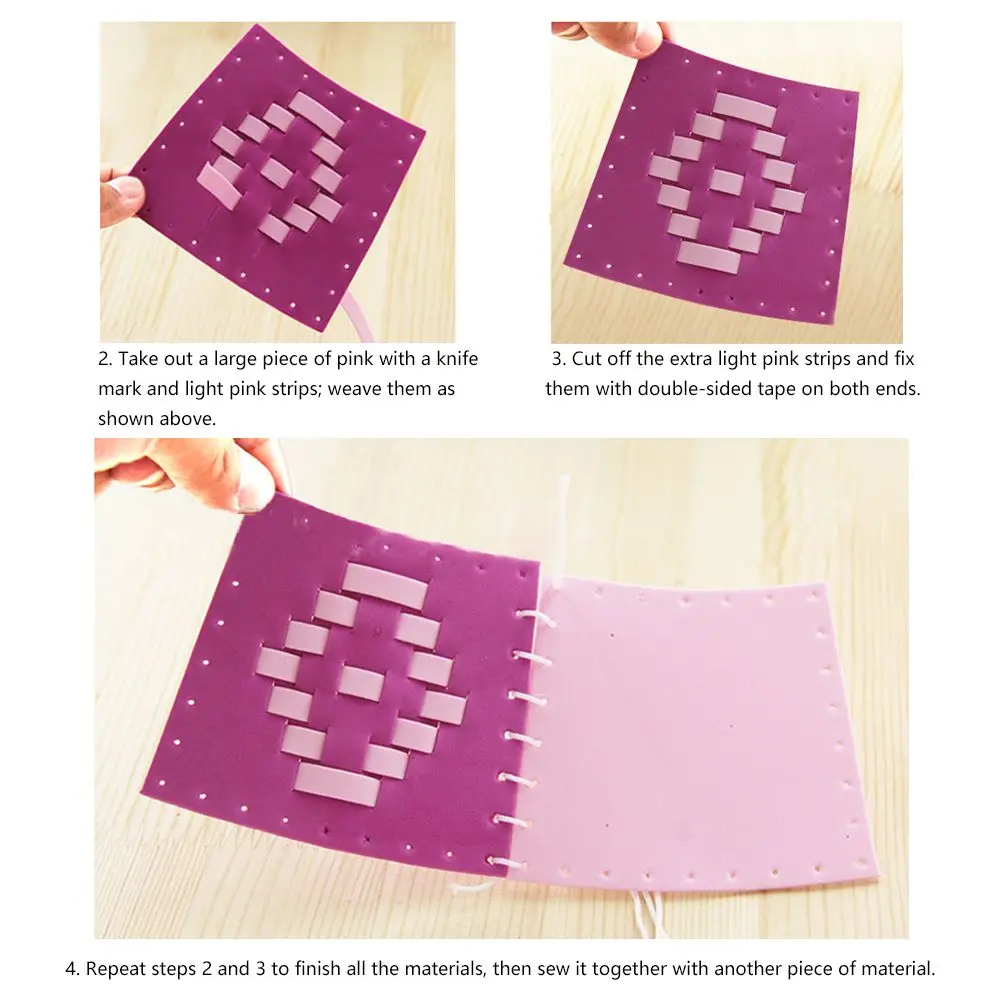 2. Take out a large piece of pink with a knife mark and light pink strips; weave them as shown above.

3. Cut off the extra light pink strips and fix them with double-sided tape on both ends.

4. Repeat steps 2 and 3 to finish all the materials, then sew it together with another piece of material.