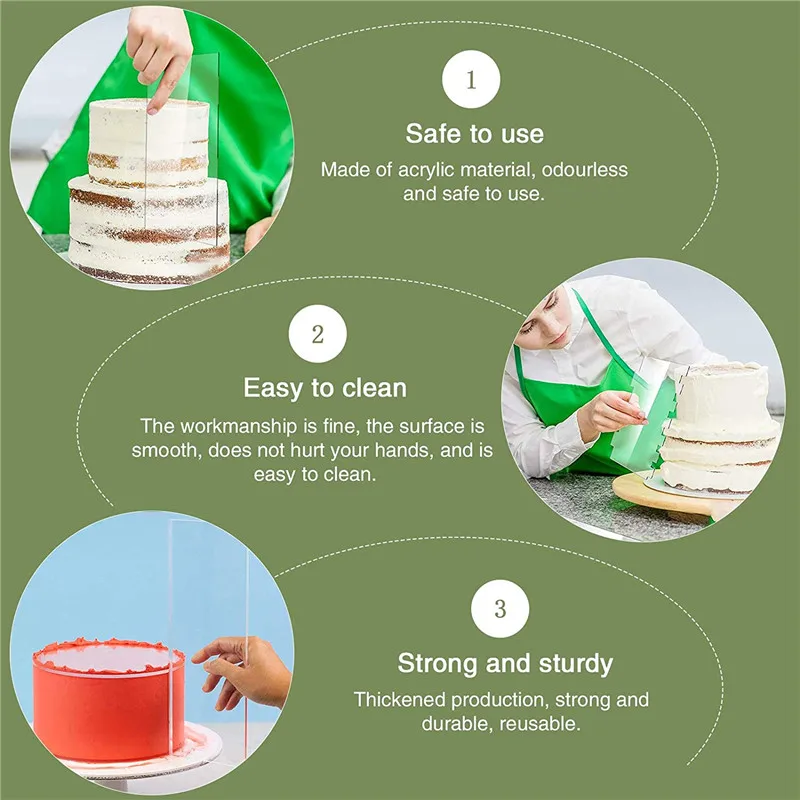 1

Safe to use

Made of acrylic material, odourless and safe to use.

2

Easy to clean

The workmanship is fine, the surface is smooth, does not hurt your hands, and is easy to clean.

3

Strong and sturdy

Thickened production, strong and durable, reusable.