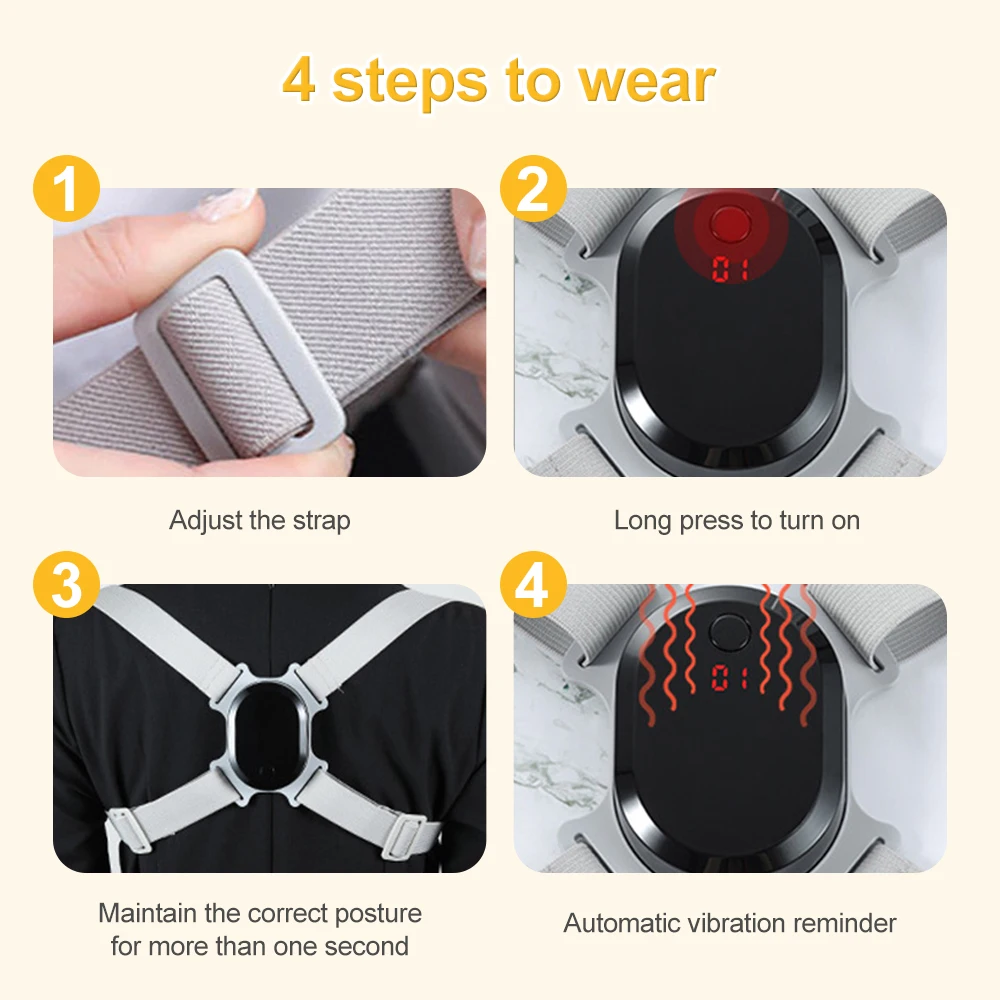 4 steps to wear

1

Adjust the strap

2

01

Long press to turn on

3

Maintain the correct posture for more than one second

4

01

Automatic vibration reminder