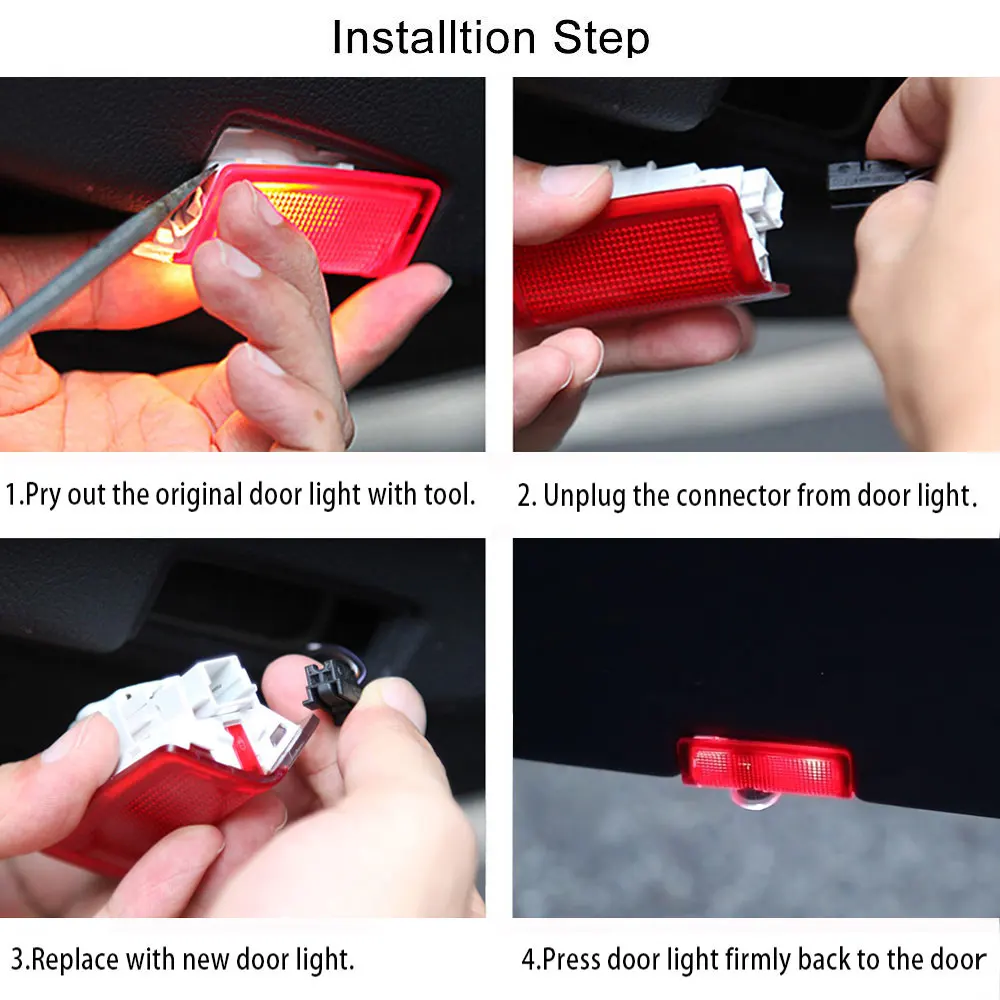 Installtion Step

1.Pry out the original door light with tool.

2. Unplug the connector from door light.

3.Replace with new door light.

4.Press door light firmly back to the door