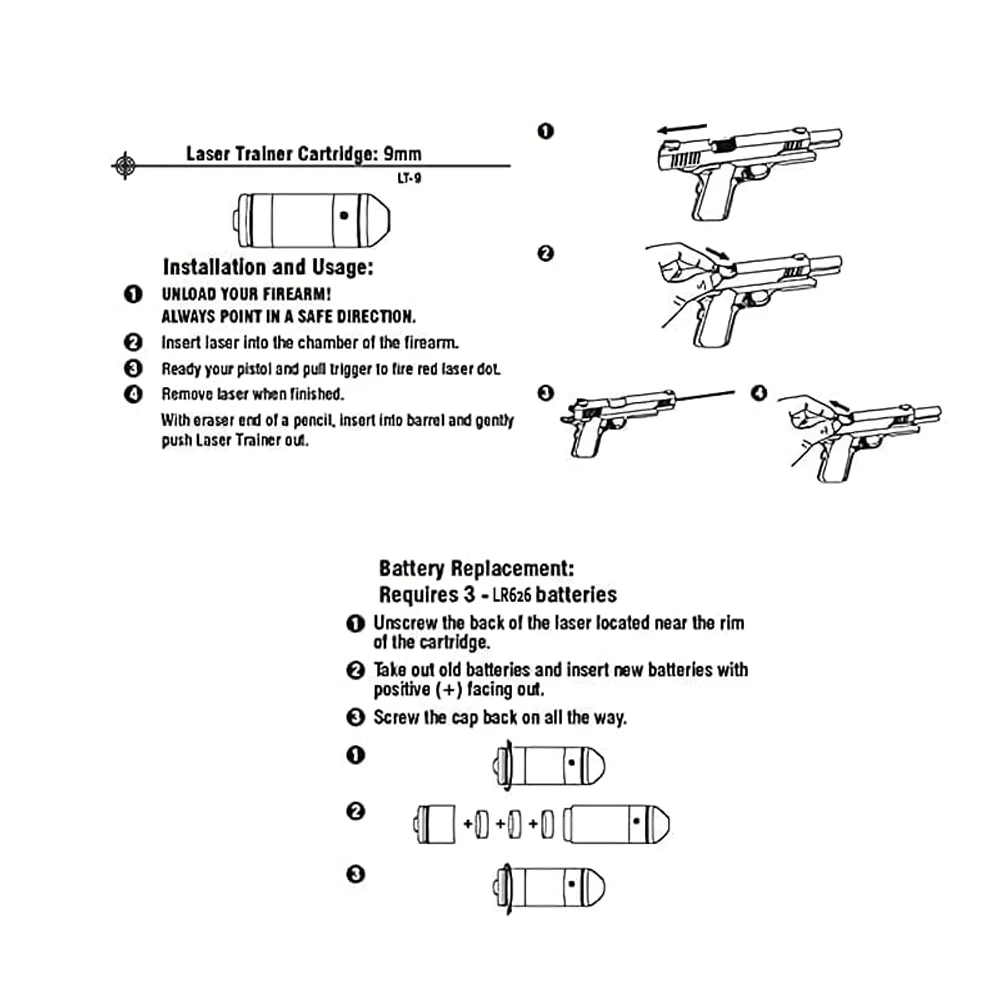 Laser Trainer Cartridge: 9mm
LT-9

Installation and Usage:
❶ UNLOAD YOUR FIREARM!
ALWAYS POINT IN A SAFE DIRECTION.
❷ Insert laser into the chamber of the firearm.
❸ Ready your pistol and pull trigger to fire red laser dot.
❹ Remove laser when finished.
With eraser end of a pencil, insert into barrel and gently push Laser Trainer out.

❶

❷

❸

❹

Battery Replacement:
Requires 3 - LR626 batteries
❶ Unscrew the back of the laser located near the rim of the cartridge.
❷ Take out old batteries and insert new batteries with positive (+) facing out.
❸ Screw the cap back on all the way.

❶

❷ + + +

❸