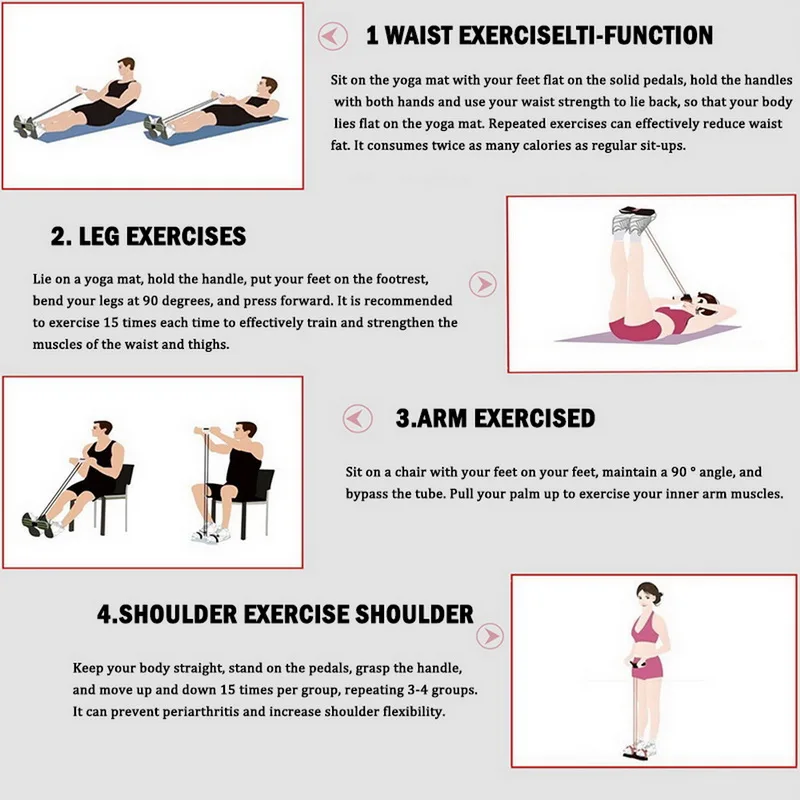 1 WAIST EXERCISELTI-FUNCTION

Sit on the yoga mat with your feet flat on the solid pedals, hold the handles with both hands and use your waist strength to lie back, so that your body lies flat on the yoga mat. Repeated exercises can effectively reduce waist fat. It consumes twice as many calories as regular sit-ups.

2. LEG EXERCISES

Lie on a yoga mat, hold the handle, put your feet on the footrest, bend your legs at 90 degrees, and press forward. It is recommended to exercise 15 times each time to effectively train and strengthen the muscles of the waist and thighs.

3.ARM EXERCISED

Sit on a chair with your feet on your feet, maintain a 90 ° angle, and bypass the tube. Pull your palm up to exercise your inner arm muscles.

4.SHOULDER EXERCISE SHOULDER

Keep your body straight, stand on the pedals, grasp the handle, and move up and down 15 times per group, repeating 3-4 groups. It can prevent periarthritis and increase shoulder flexibility.