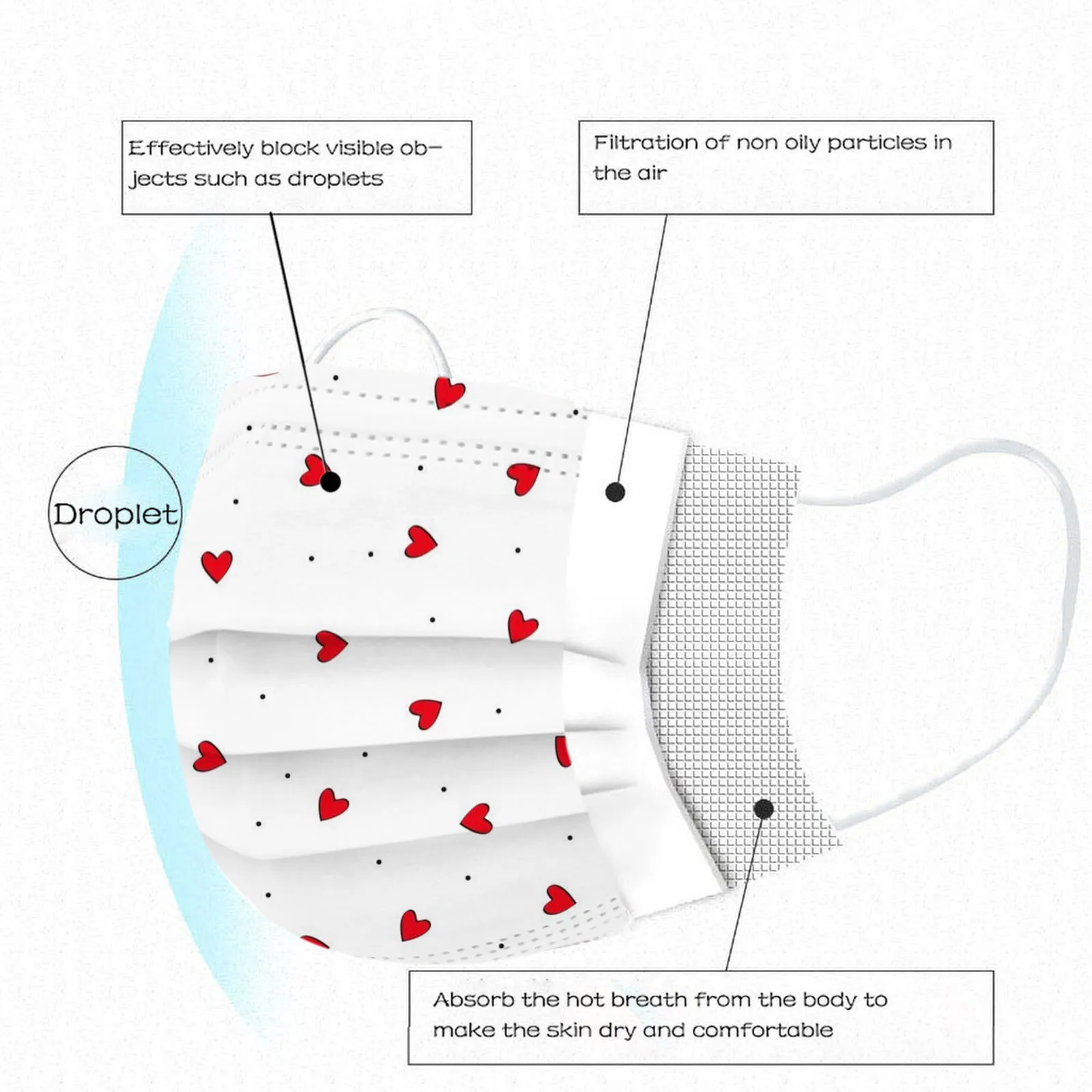 Effectively block visible objects such as droplets

Filtration of non oily particles in the air

Droplet

Absorb the hot breath from the body to make the skin dry and comfortable