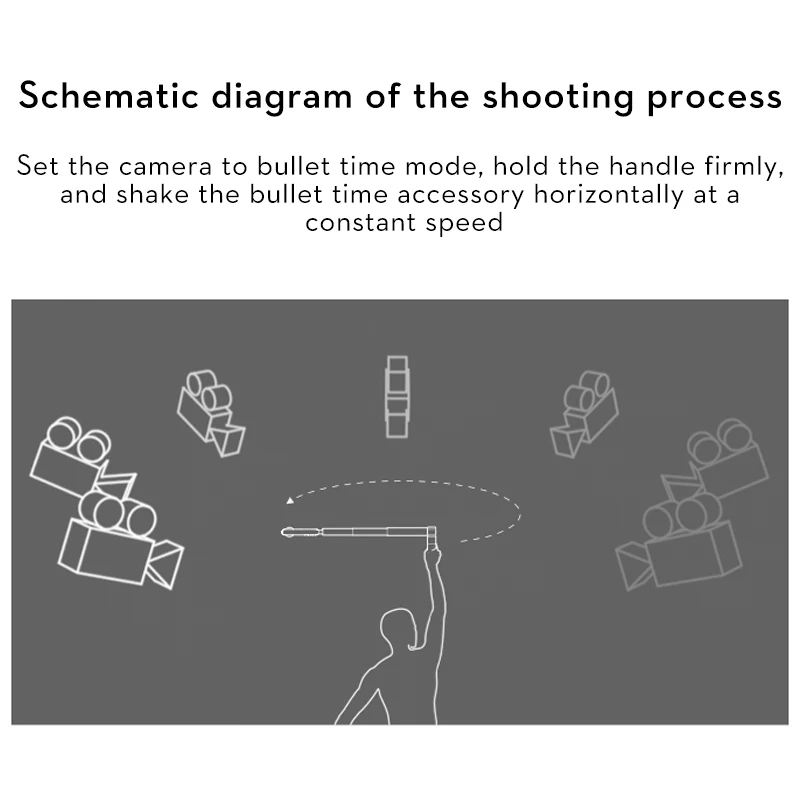 Schematic diagram of the shooting process

Set the camera to bullet time mode, hold the handle firmly, and shake the bullet time accessory horizontally at a constant speed