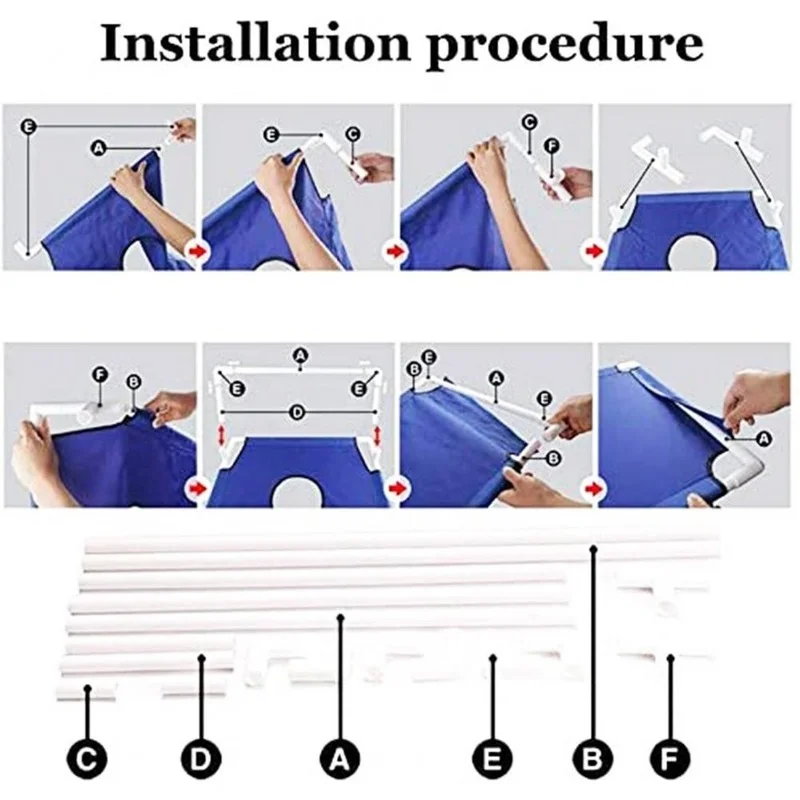 Installation procedure

E
A

E
C

C
F

F
B

A
E
E
D

B
E
A
E
B

A

C
D
A
E
B
F