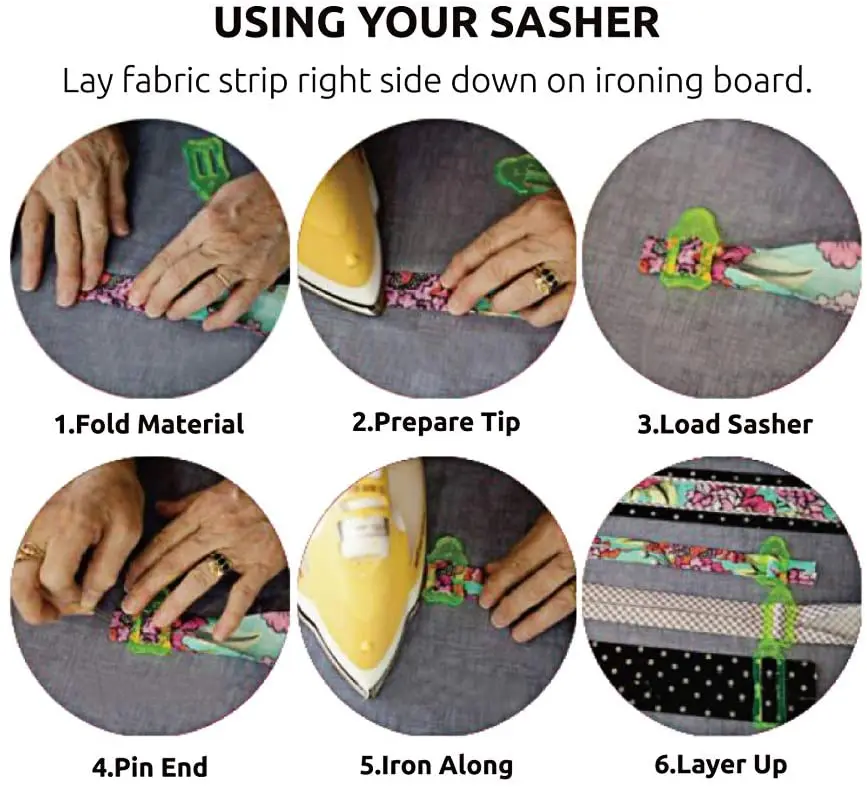 USING YOUR SASHER

Lay fabric strip right side down on ironing board.

1.Fold Material

2.Prepare Tip

3.Load Sasher

4.Pin End

5.Iron Along

6.Layer Up