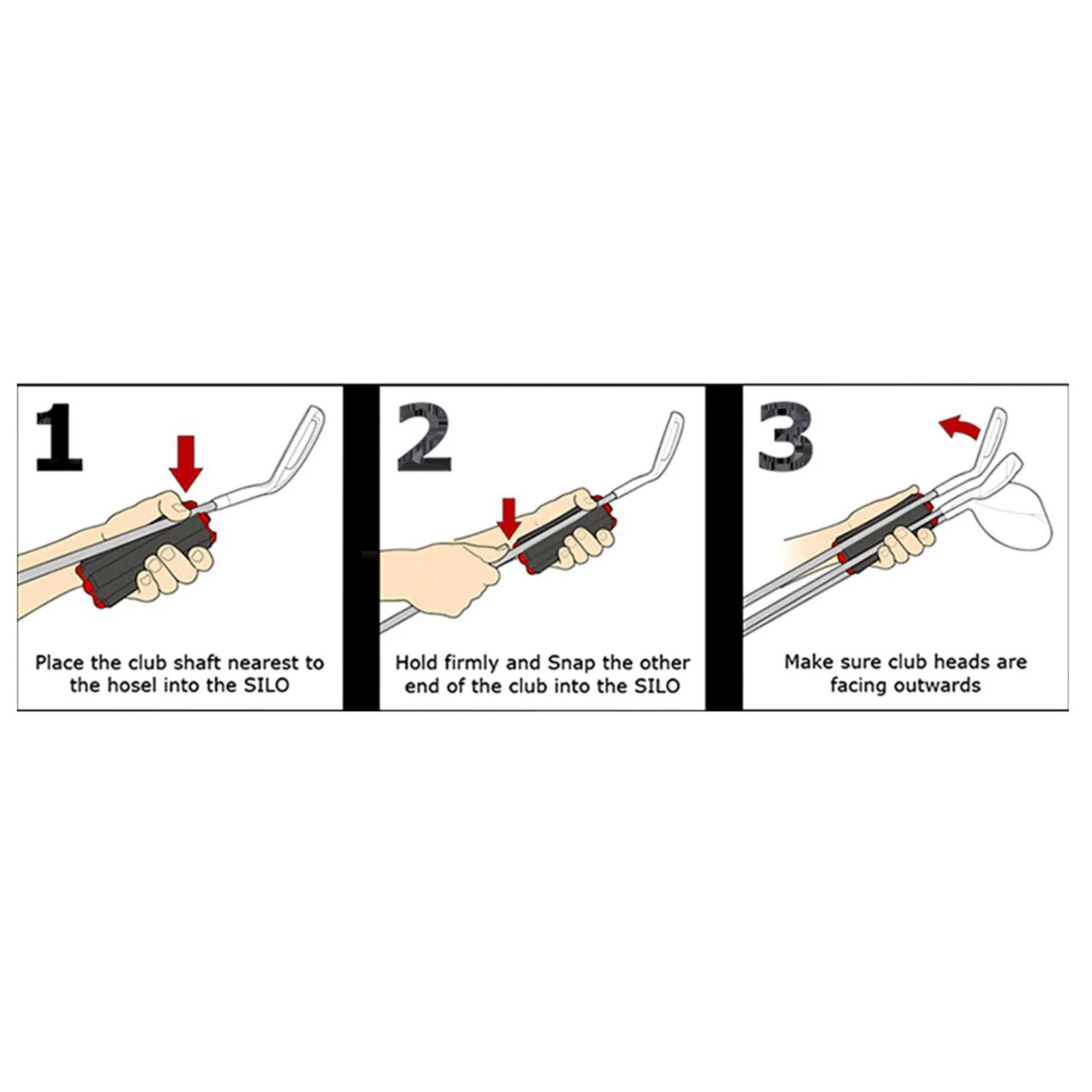 1

Place the club shaft nearest to the hosel into the SILO

2

Hold firmly and Snap the other end of the club into the SILO

3

Make sure club heads are facing outwards