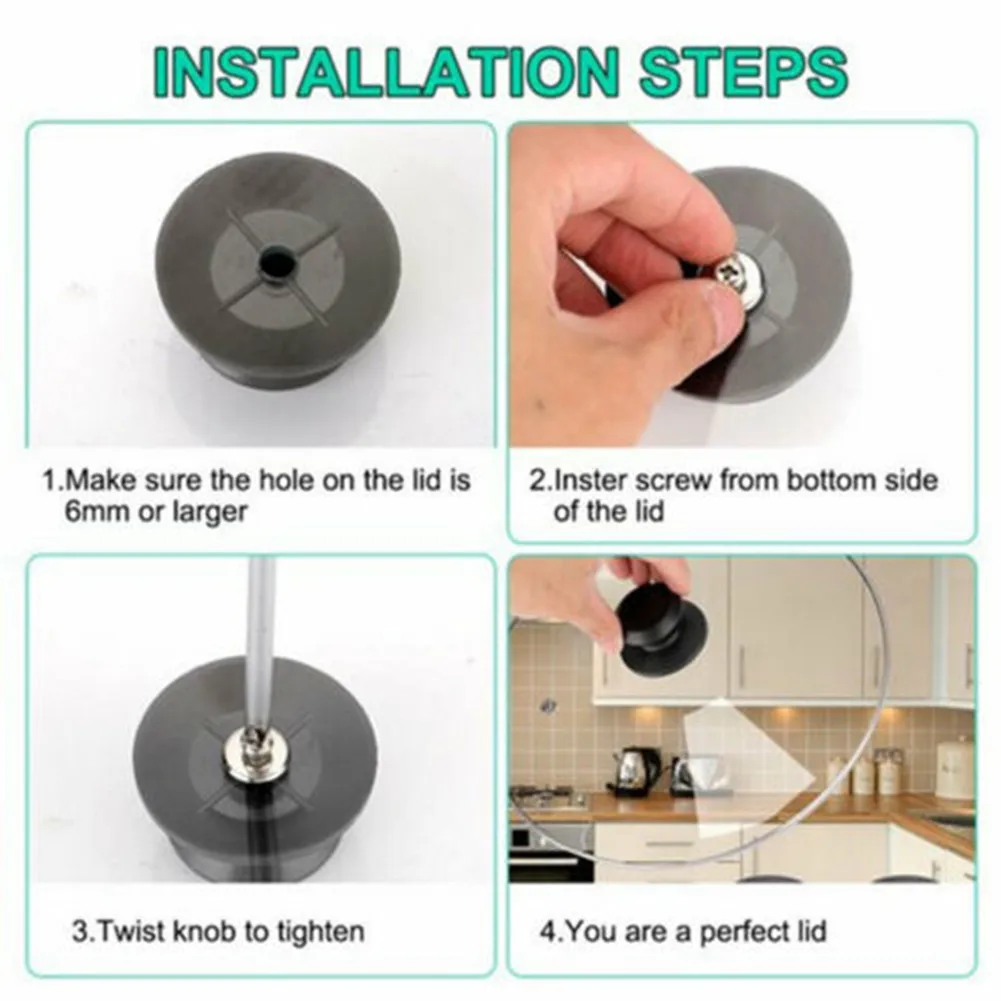 INSTALLATION STEPS

1.Make sure the hole on the lid is 6mm or larger

2.Inster screw from bottom side of the lid

3.Twist knob to tighten

4.You are a perfect lid