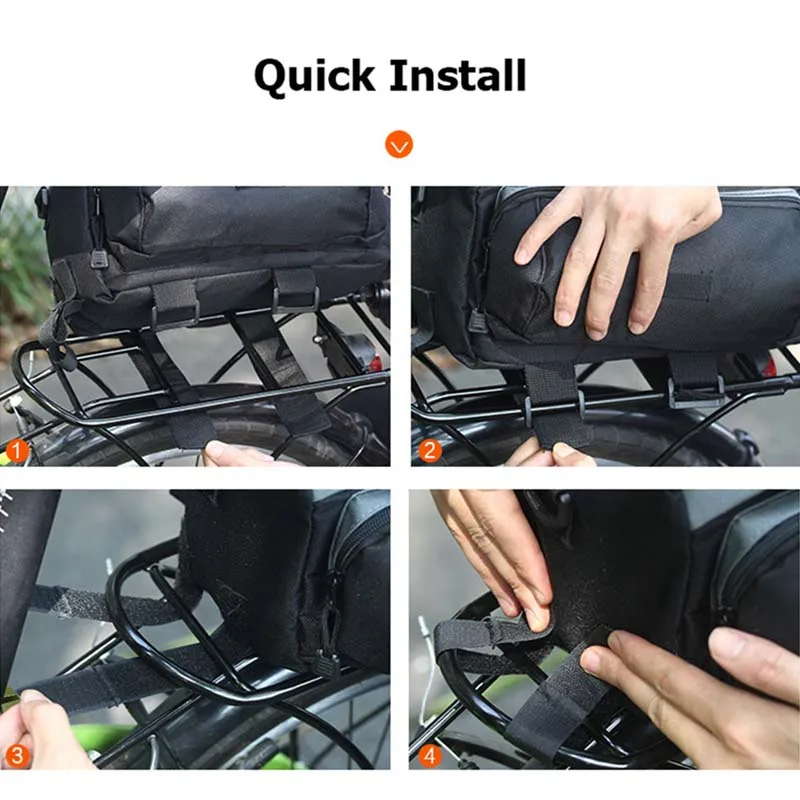 Quick Install

1

2

3

4