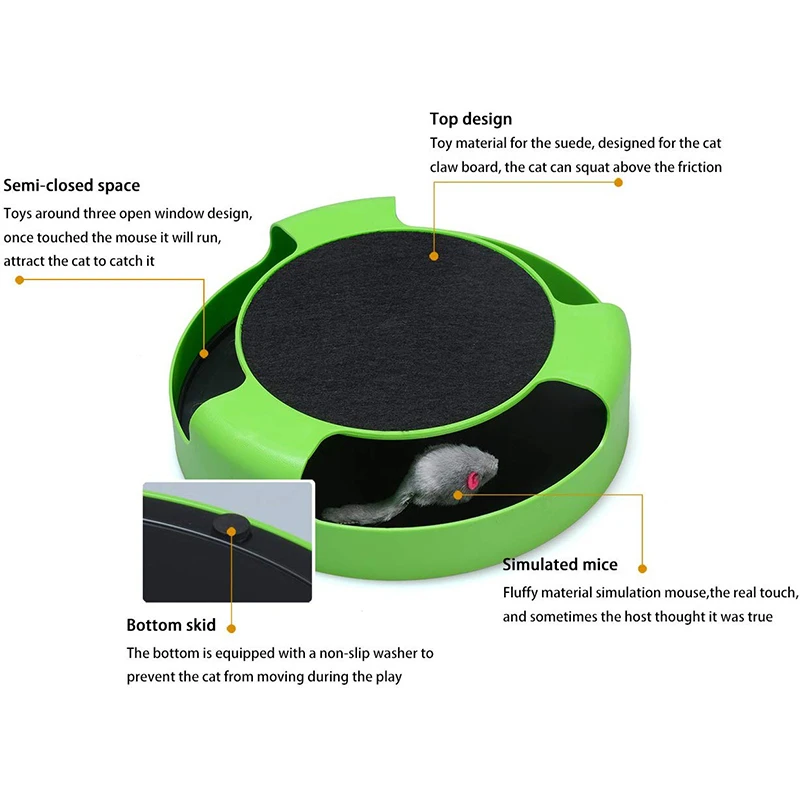 Top design
Toy material for the suede, designed for the cat claw board, the cat can squat above the friction

Semi-closed space
Toys around three open window design, once touched the mouse it will run, attract the cat to catch it

Simulated mice
Fluffy material simulation mouse,the real touch, and sometimes the host thought it was true

Bottom skid
The bottom is equipped with a non-slip washer to prevent the cat from moving during the play