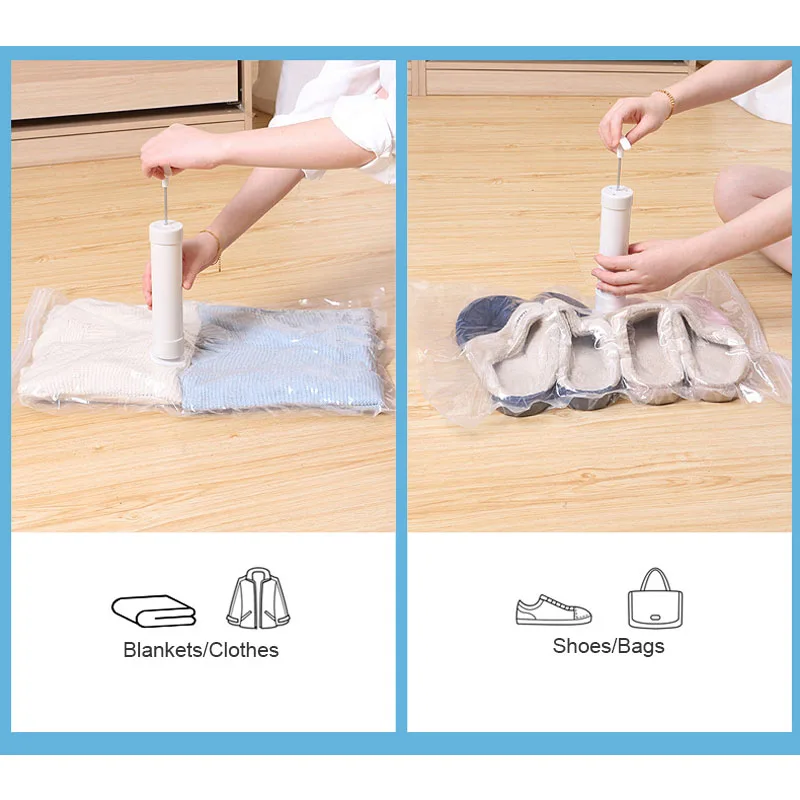 Blankets/Clothes

Shoes/Bags