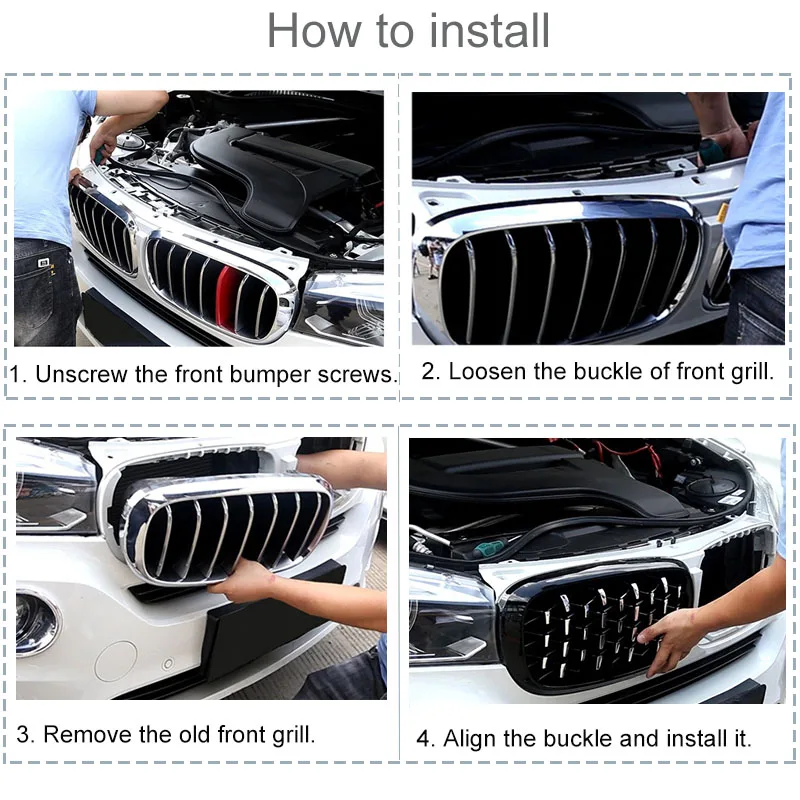 How to install

1. Unscrew the front bumper screws.

2. Loosen the buckle of front grill.

3. Remove the old front grill.

4. Align the buckle and install it.