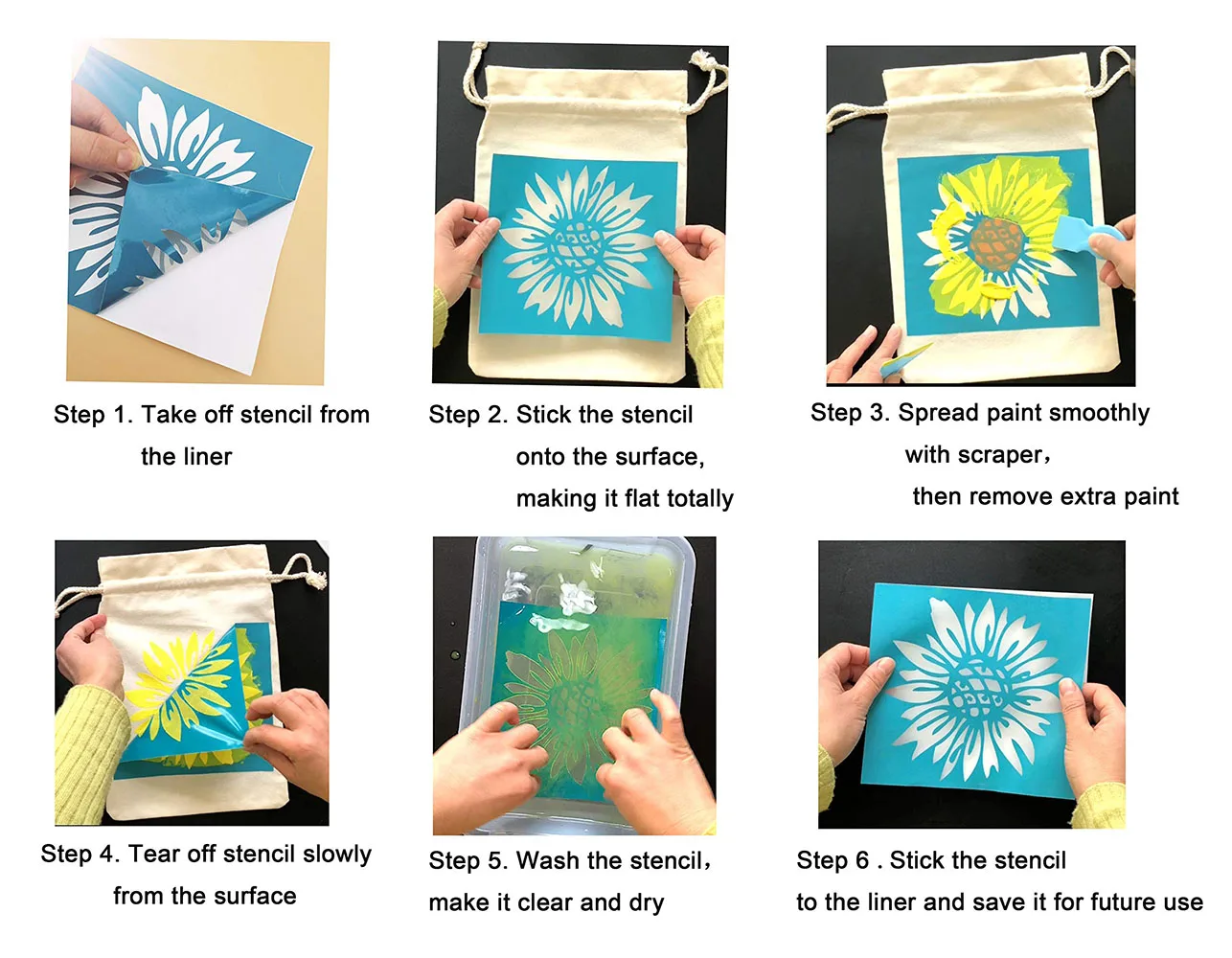 Step 1. Take off stencil from the liner

Step 2. Stick the stencil onto the surface, making it flat totally

Step 3. Spread paint smoothly with scraper， then remove extra paint

Step 4. Tear off stencil slowly from the surface

Step 5. Wash the stencil， make it clear and dry

Step 6 . Stick the stencil to the liner and save it for future use