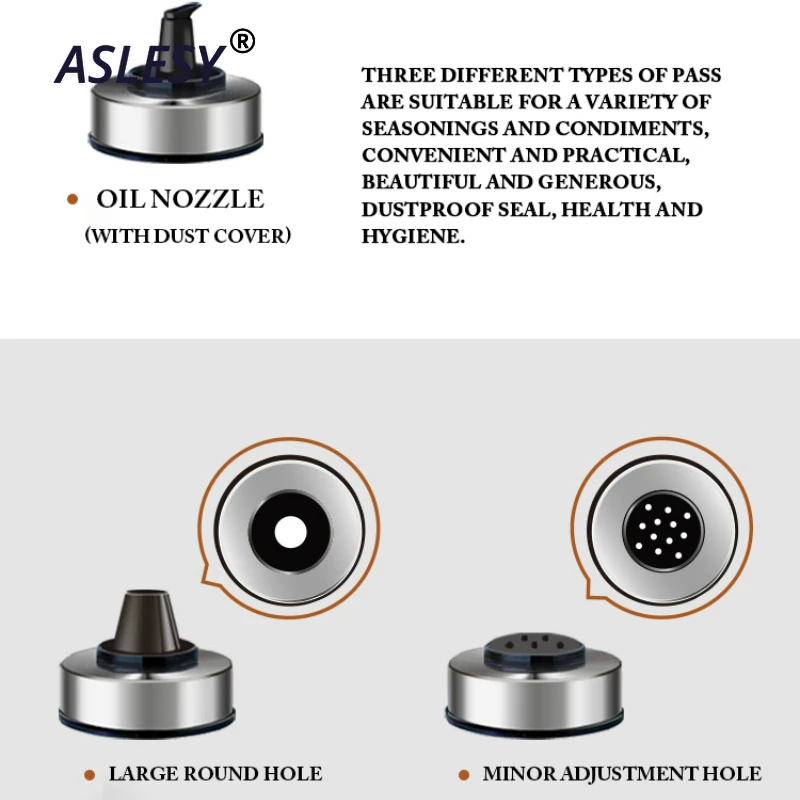 ASLESY®

• OIL NOZZLE
(WITH DUST COVER)

THREE DIFFERENT TYPES OF PASS ARE SUITABLE FOR A VARIETY OF SEASONINGS AND CONDIMENTS, CONVENIENT AND PRACTICAL, BEAUTIFUL AND GENEROUS, DUSTPROOF SEAL, HEALTH AND HYGIENE.

• LARGE ROUND HOLE

• MINOR ADJUSTMENT HOLE