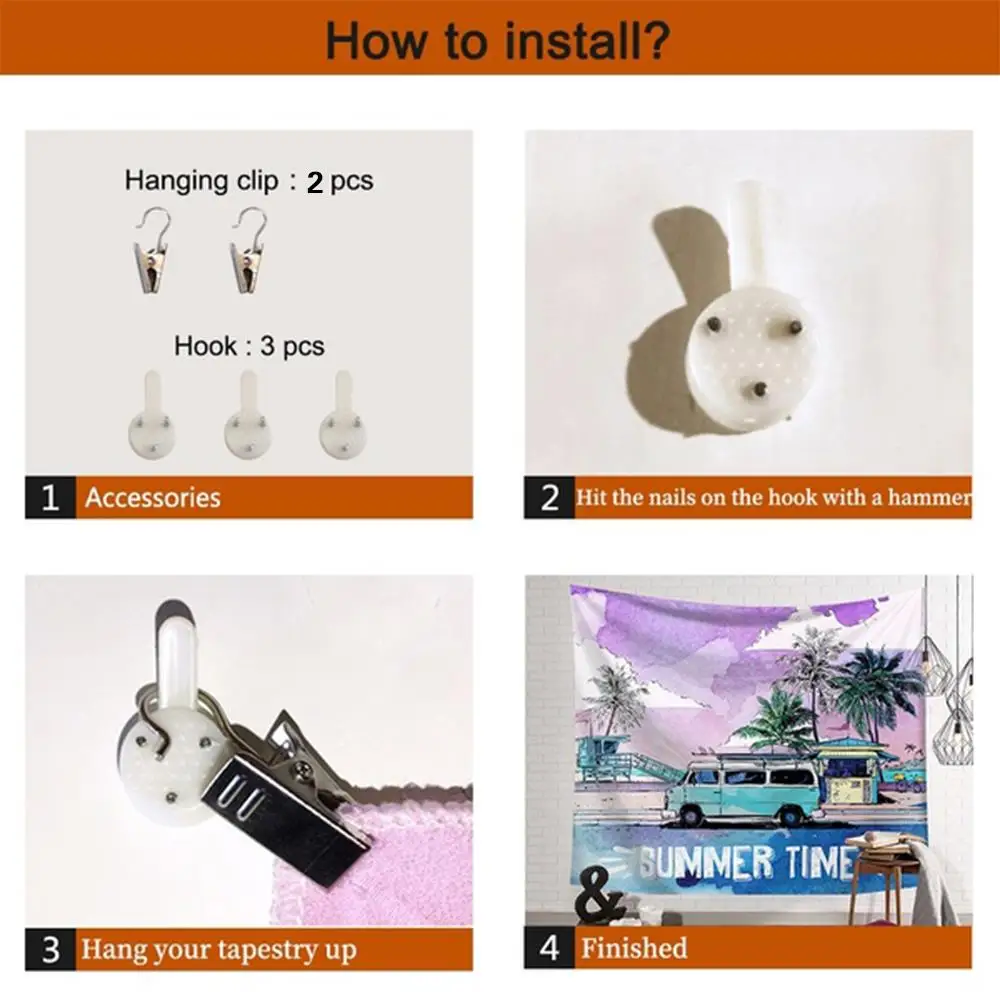 How to install?

Hanging clip : 2 pcs

Hook : 3 pcs

1 Accessories

2 Hit the nails on the hook with a hammer

3 Hang your tapestry up

SUMMER TIME

&

4 Finished