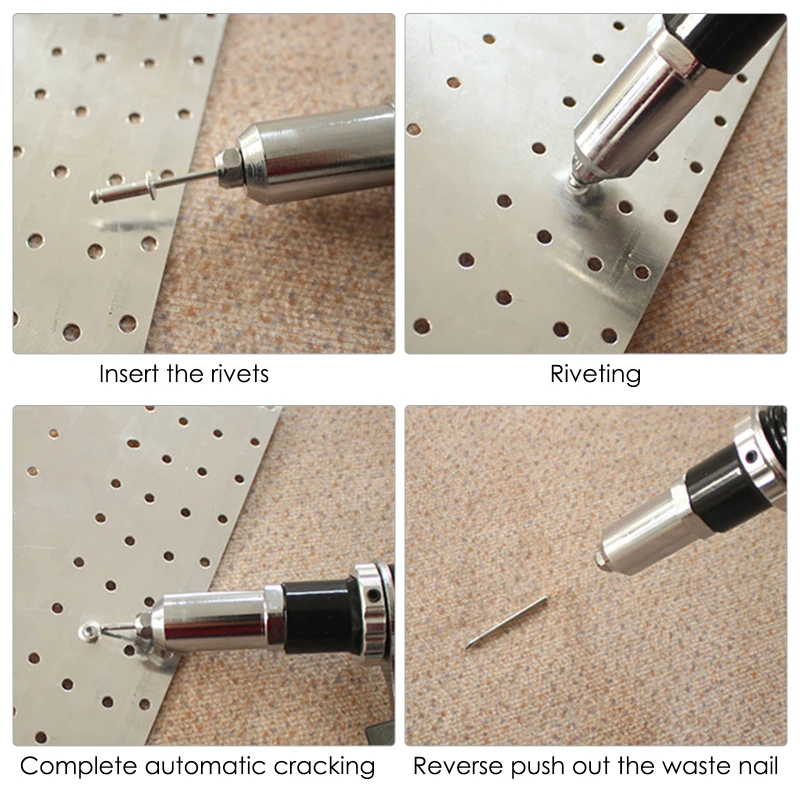 Insert the rivets

Riveting

Complete automatic cracking

Reverse push out the waste nail