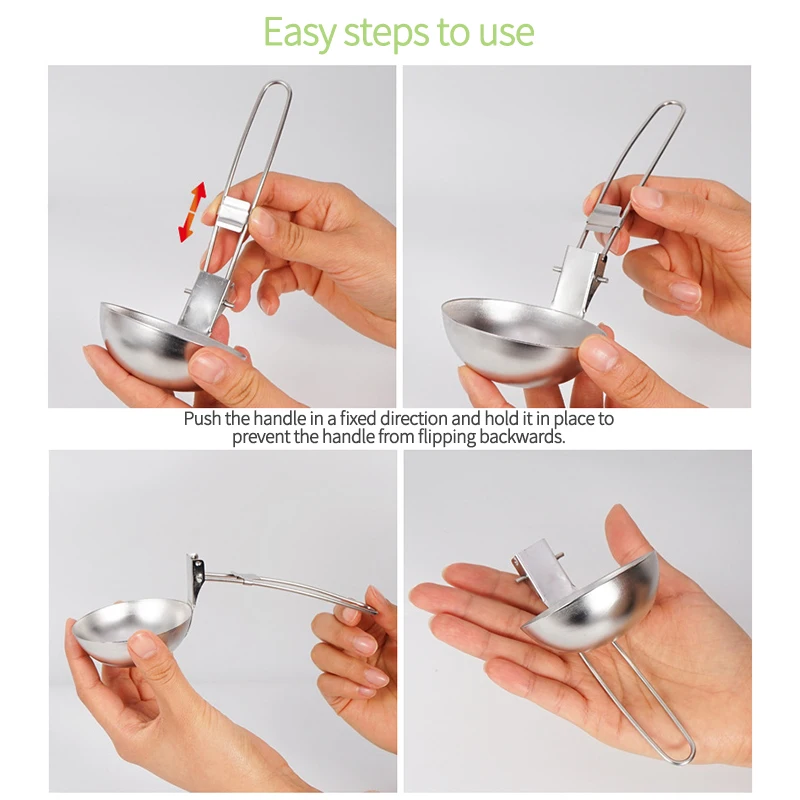 Easy steps to use

Push the handle in a fixed direction and hold it in place to prevent the handle from flipping backwards.