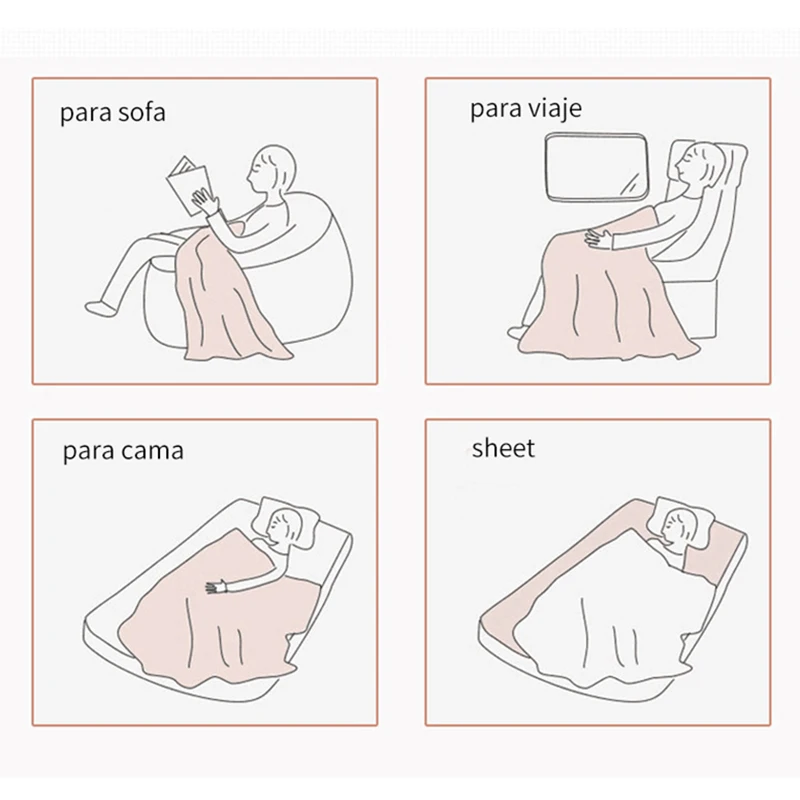 para sofa

para viaje

para cama

sheet