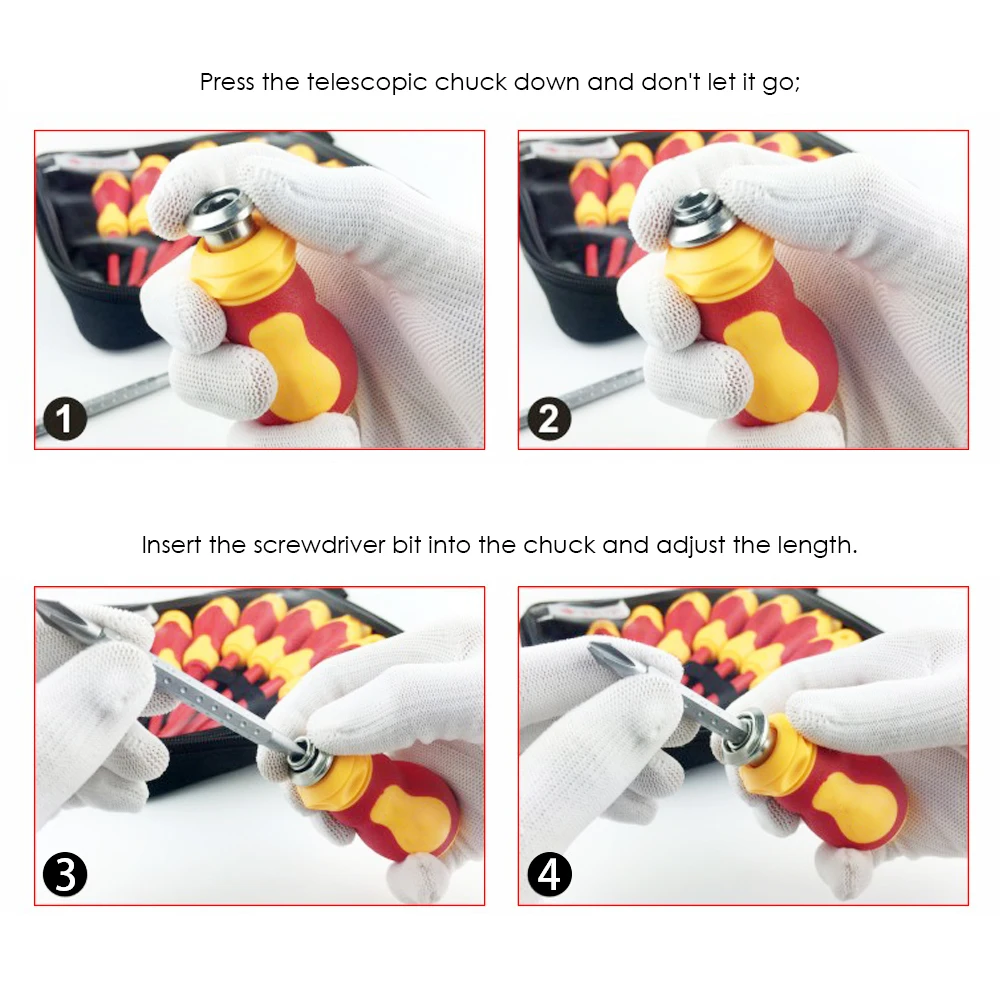 Press the telescopic chuck down and don't let it go;

1

2

Insert the screwdriver bit into the chuck and adjust the length.

3

4