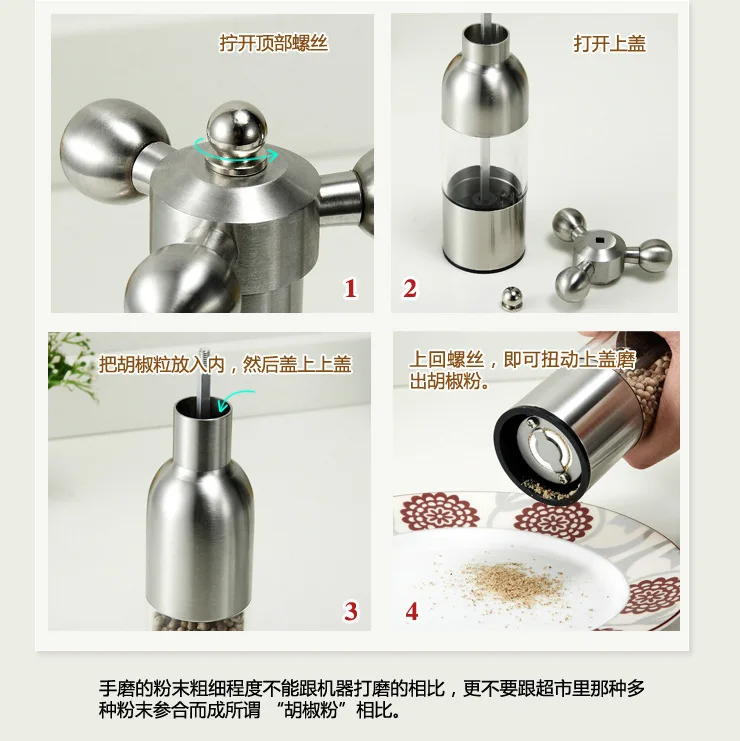 拧开顶部螺丝

1

打开上盖

2

把胡椒粒放入内，然后盖上上盖

3

上回螺丝，即可扭动上盖磨出胡椒粉。

4

手磨的粉末粗细程度不能跟机器打磨的相比，更不要跟超市里那种多种粉末参合而成所谓 “胡椒粉”相比。