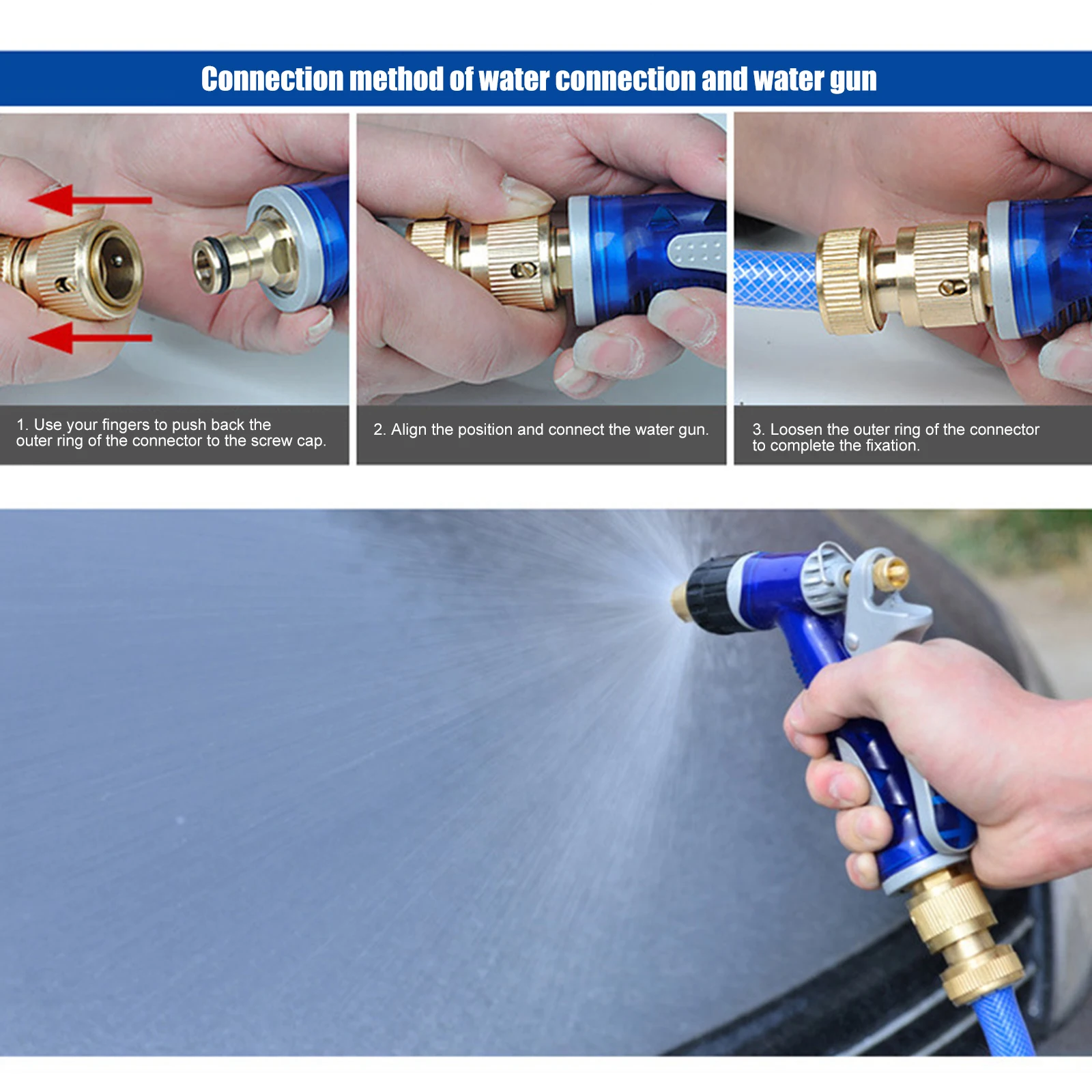 Connection method of water connection and water gun

1. Use your fingers to push back the outer ring of the connector to the screw cap.

2. Align the position and connect the water gun.

3. Loosen the outer ring of the connector to complete the fixation.