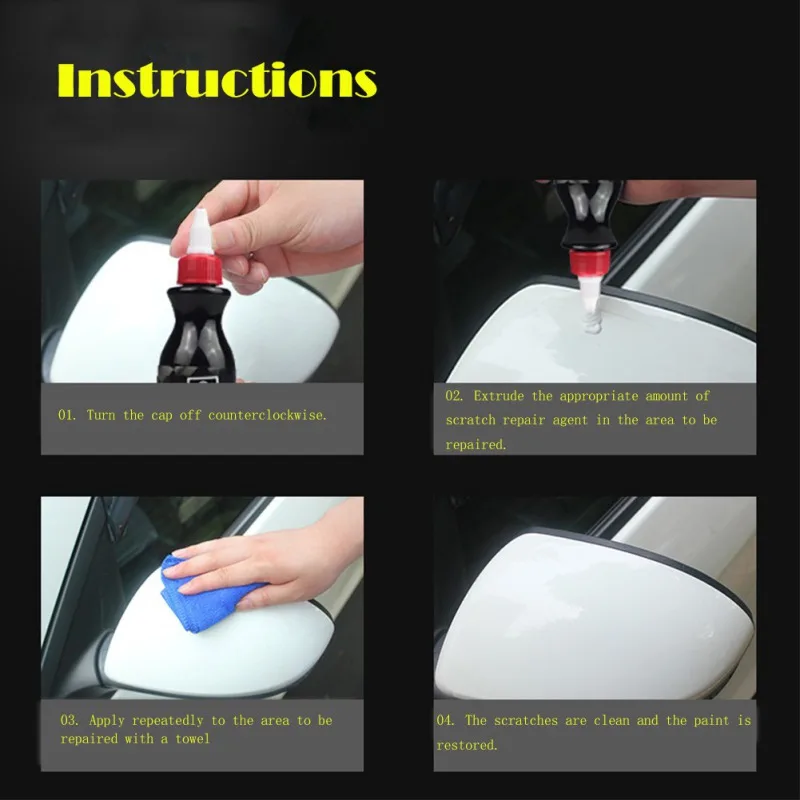 Instructions

01. Turn the cap off counterclockwise.

02. Extrude the appropriate amount of scratch repair agent in the area to be repaired.

03. Apply repeatedly to the area to be repaired with a towel

04. The scratches are clean and the paint is restored.