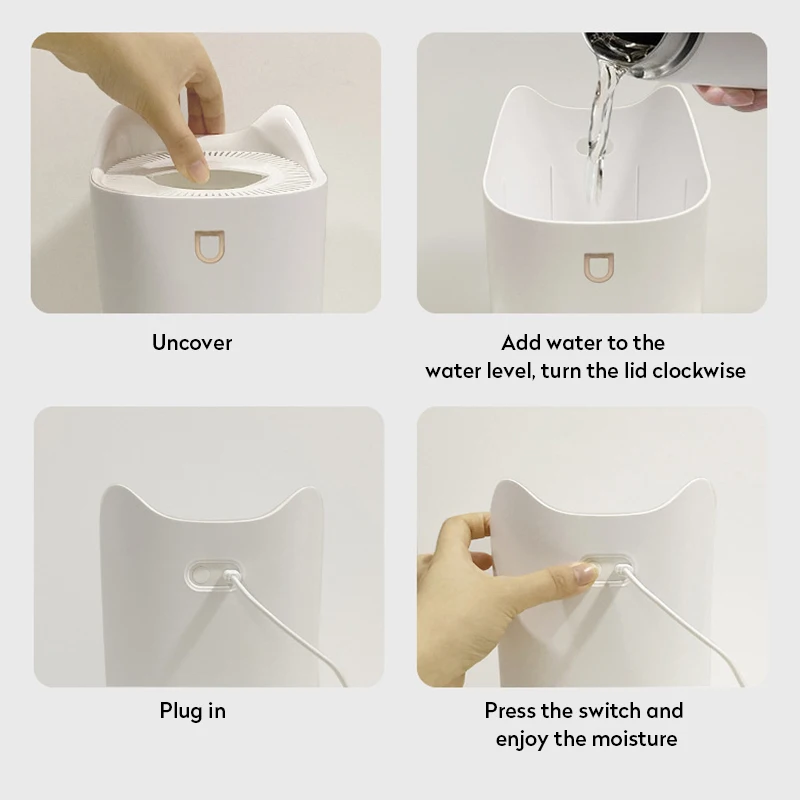 Uncover

Add water to the water level, turn the lid clockwise

Plug in

Press the switch and enjoy the moisture