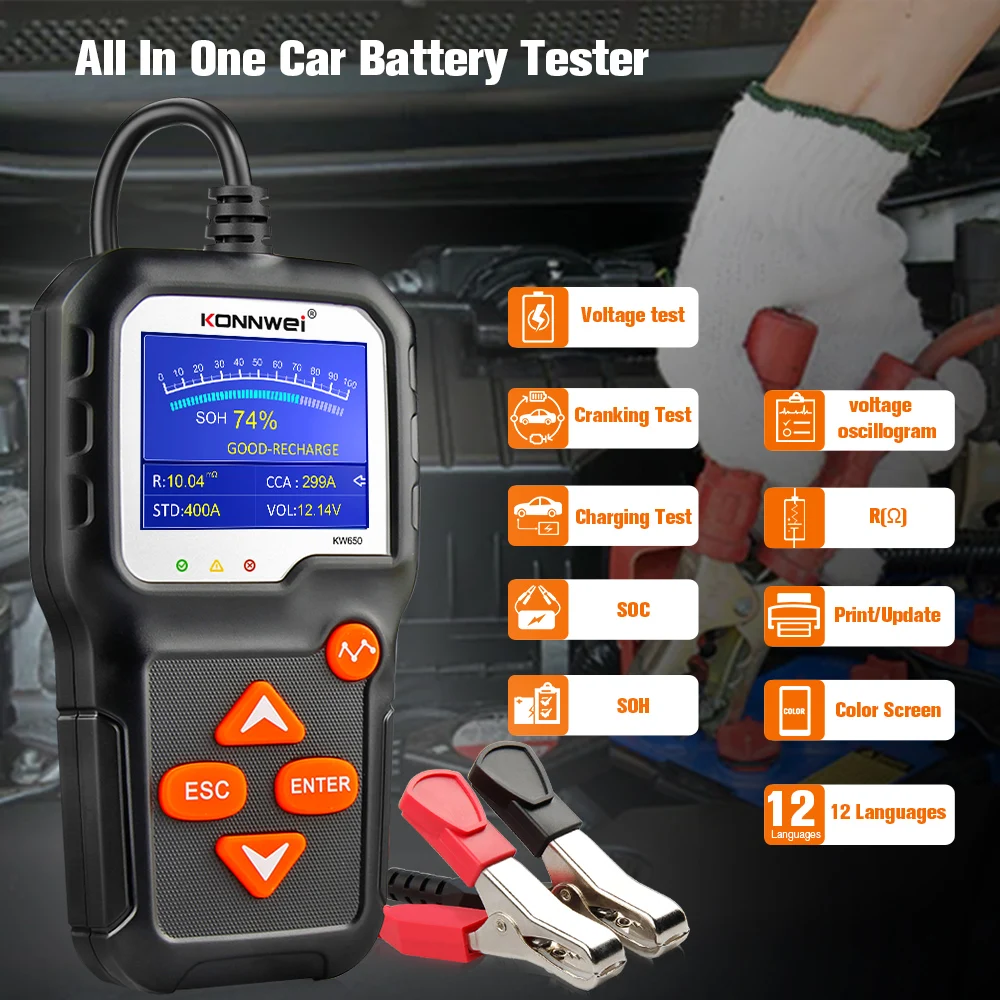 All In One Car Battery Tester

KONNWEI®

0 10 20 30 40 50 60 70 80 90 100

SOH 74%

GOOD-RECHARGE

R:10.04 mΩ CCA : 299A

STD:400A VOL:12.14V

KW650

ESC

ENTER

Voltage test

Cranking Test

Charging Test

SOC

SOH

voltage oscillogram

R(Ω)

Print/Update

COLOR

Color Screen

12 Languages

12 Languages