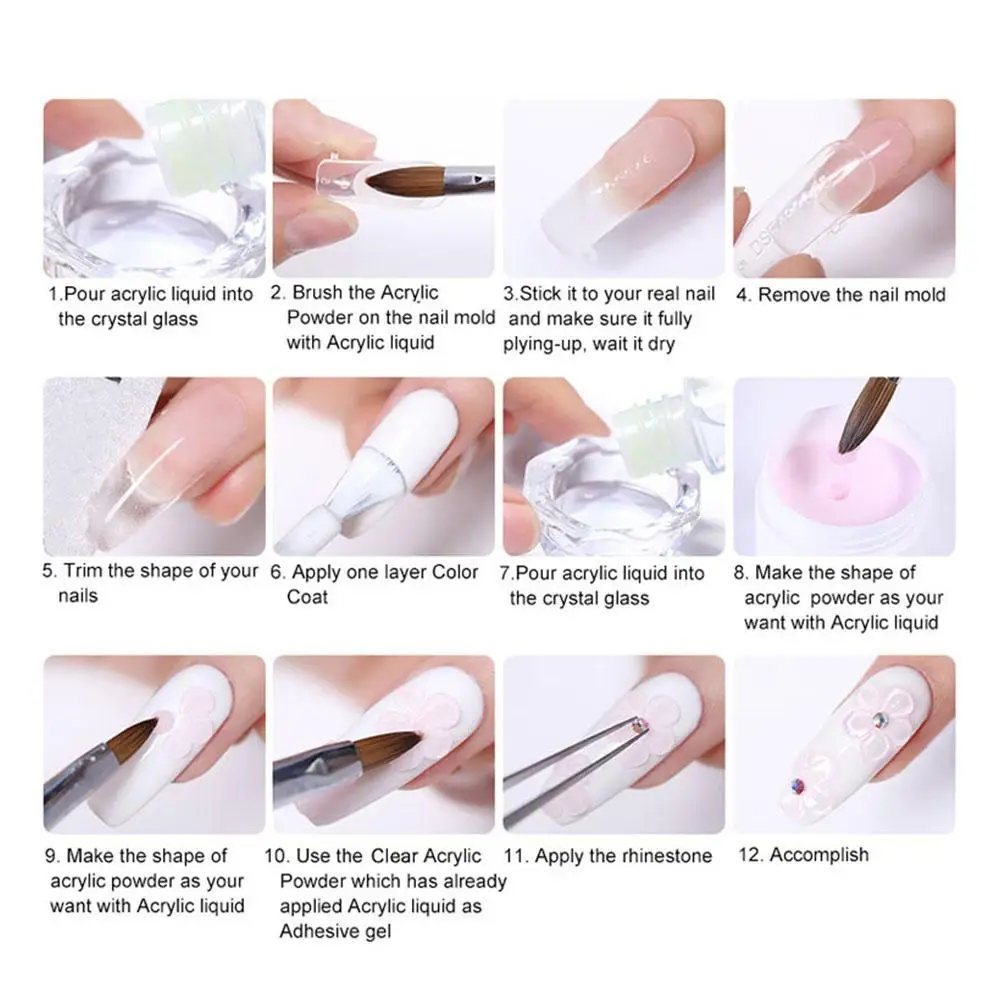 1.Pour acrylic liquid into the crystal glass

2. Brush the Acrylic Powder on the nail mold with Acrylic liquid

3.Stick it to your real nail and make sure it fully plying-up, wait it dry

4. Remove the nail mold

5. Trim the shape of your nails

6. Apply one layer Color Coat

7.Pour acrylic liquid into the crystal glass

8. Make the shape of acrylic powder as your want with Acrylic liquid

9. Make the shape of acrylic powder as your want with Acrylic liquid

10. Use the Clear Acrylic Powder which has already applied Acrylic liquid as Adhesive gel

11. Apply the rhinestone

12. Accomplish